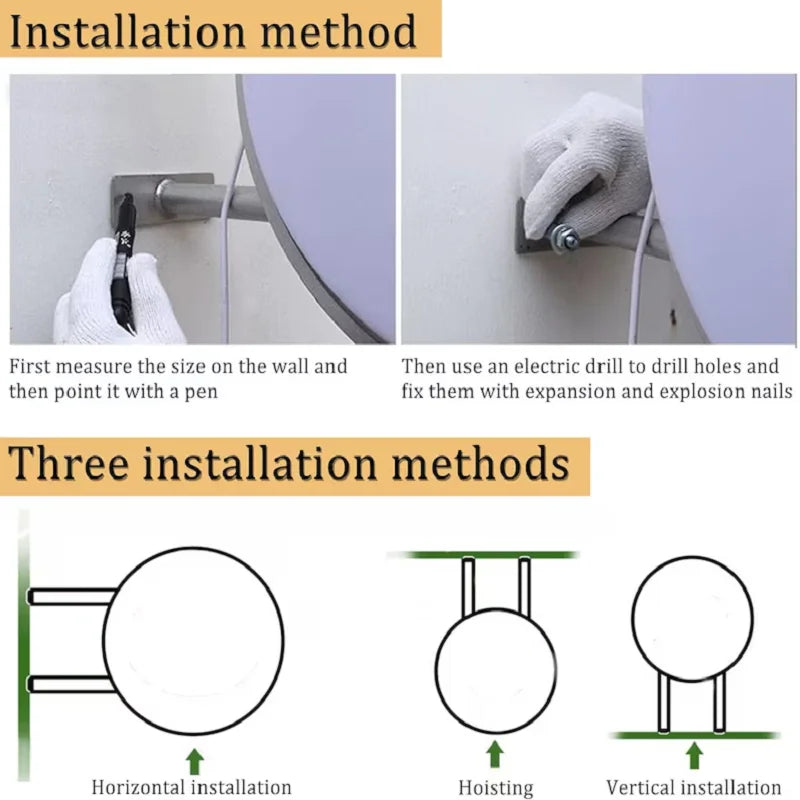 Installation method

First measure the size on the wall and then point it with a pen

Then use an electric drill to drill holes and fix them with expansion and explosion nails

Three installation methods

Horizontal installation

Hoisting

Vertical installation