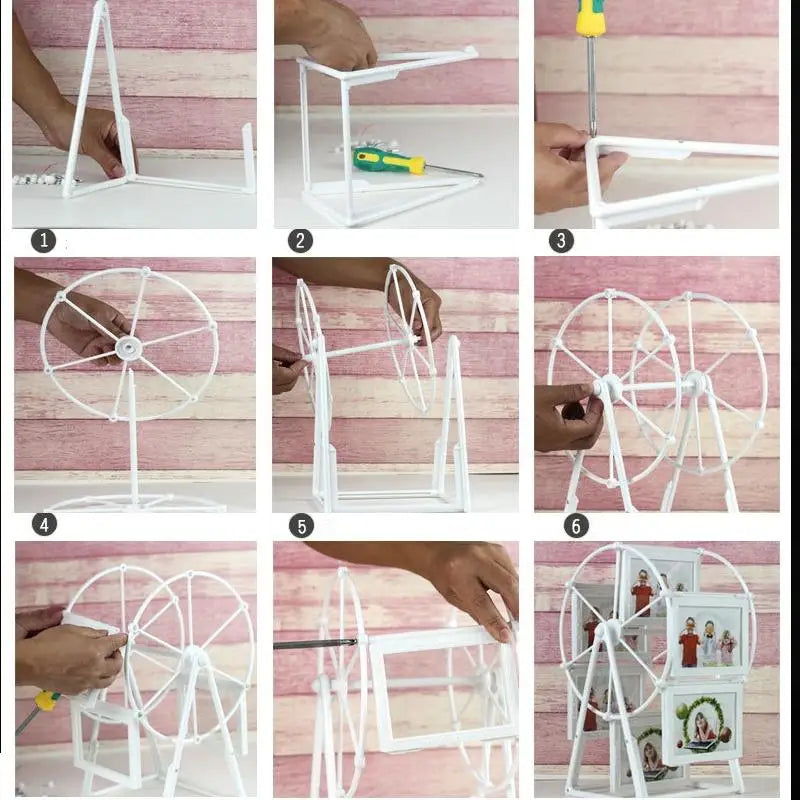 1
2
3
4
5
6