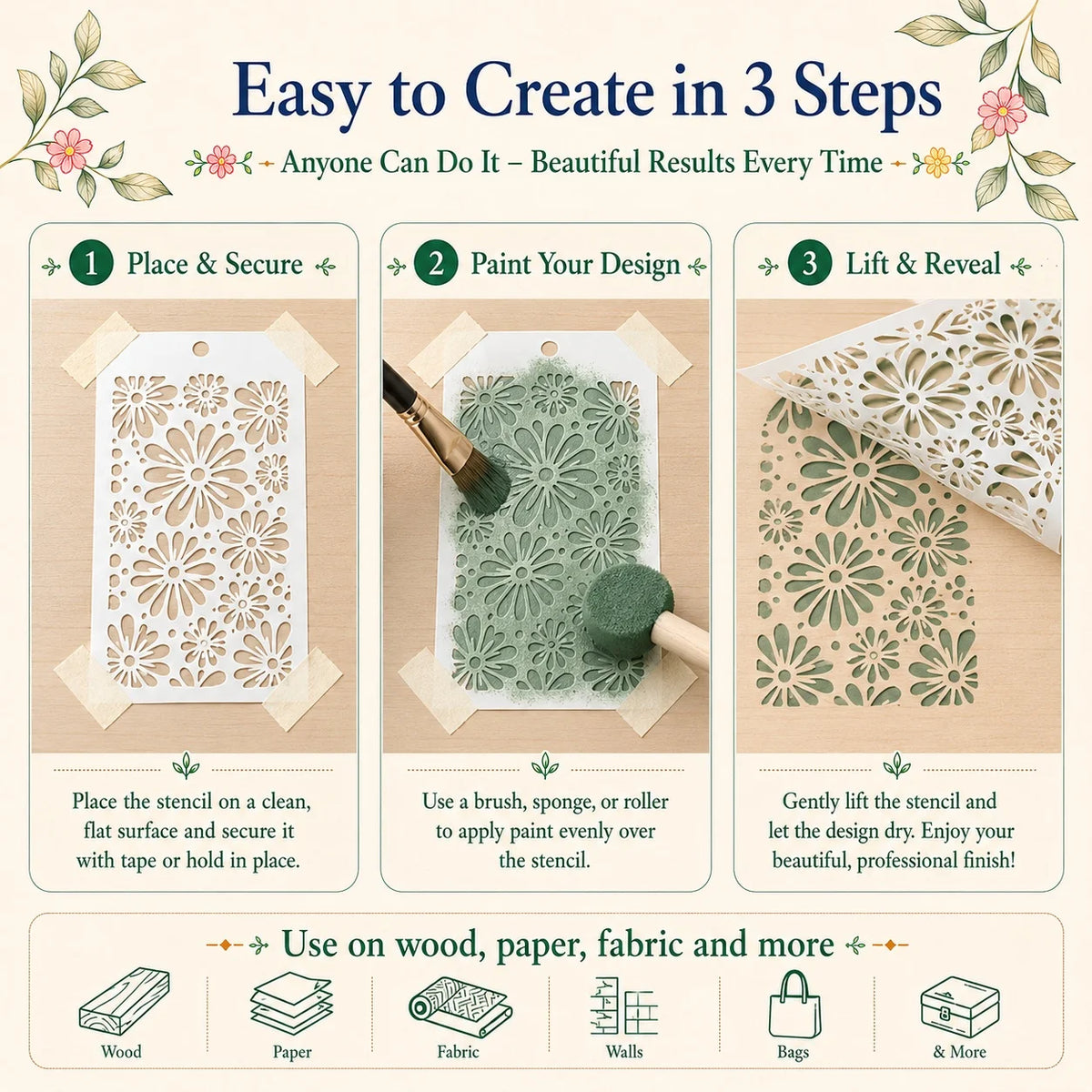 Easy to Create in 3 Steps

Anyone Can Do It – Beautiful Results Every Time

1 Place & Secure

Place the stencil on a clean, flat surface and secure it with tape or hold in place.

2 Paint Your Design

Use a brush, sponge, or roller to apply paint evenly over the stencil.

3 Lift & Reveal

Gently lift the stencil and let the design dry. Enjoy your beautiful, professional finish!

Use on wood, paper, fabric and more

Wood

Paper

Fabric

Walls

Bags

& More