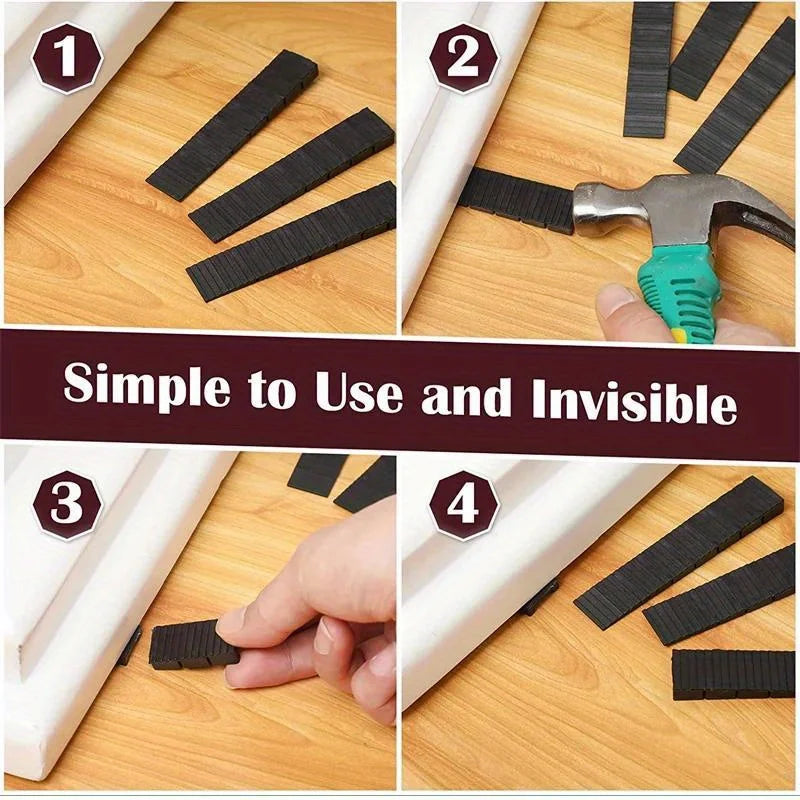 1

2

Simple to Use and Invisible

3

4