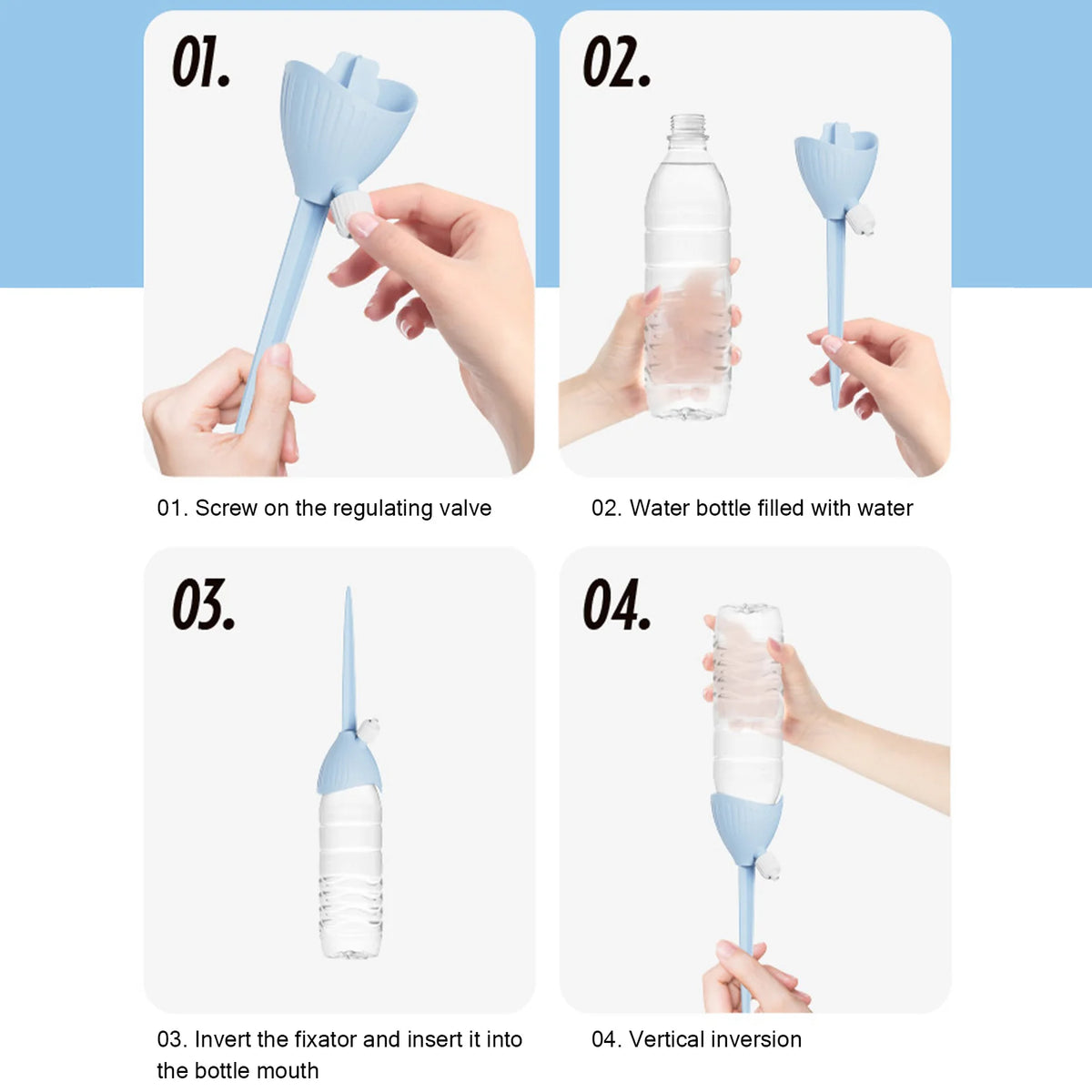 01.

01. Screw on the regulating valve

02.

02. Water bottle filled with water

03.

03. Invert the fixator and insert it into the bottle mouth

04.

04. Vertical inversion