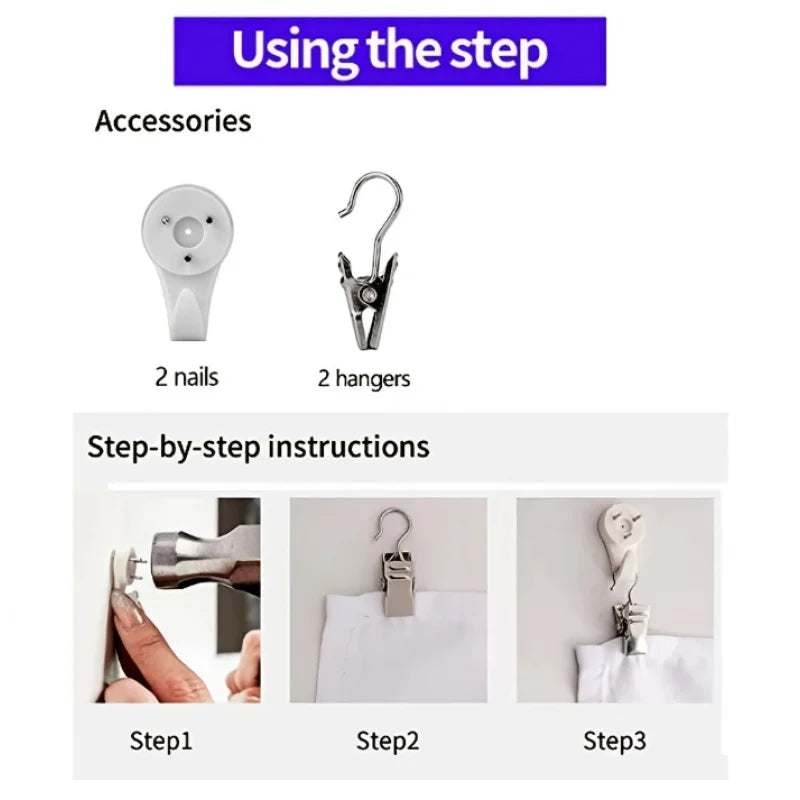 Using the step

Accessories

2 nails

2 hangers

Step-by-step instructions

Step1

Step2

Step3