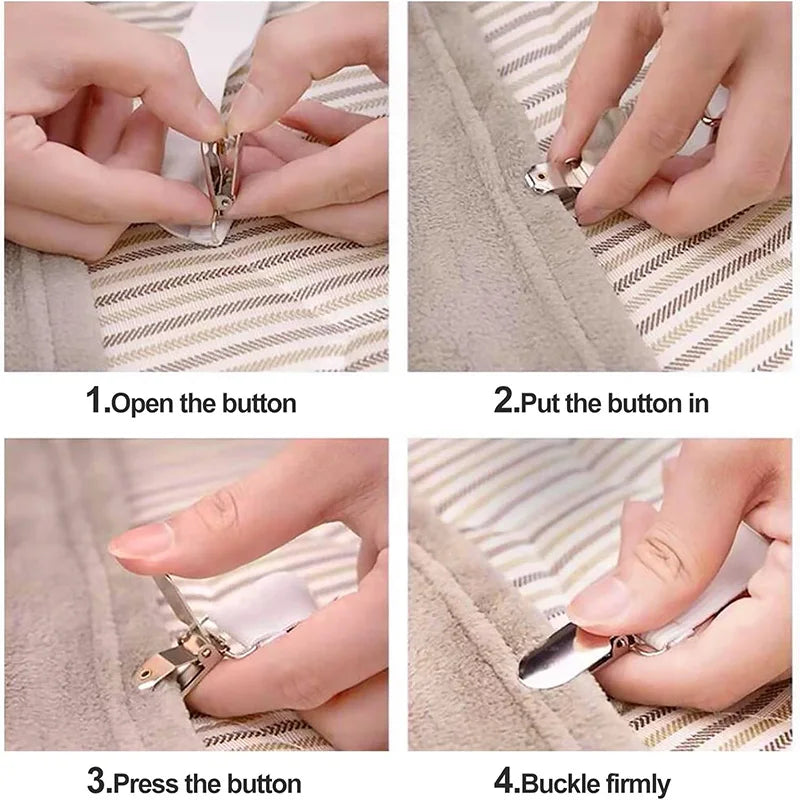 1.Open the button

2.Put the button in

3.Press the button

4.Buckle firmly