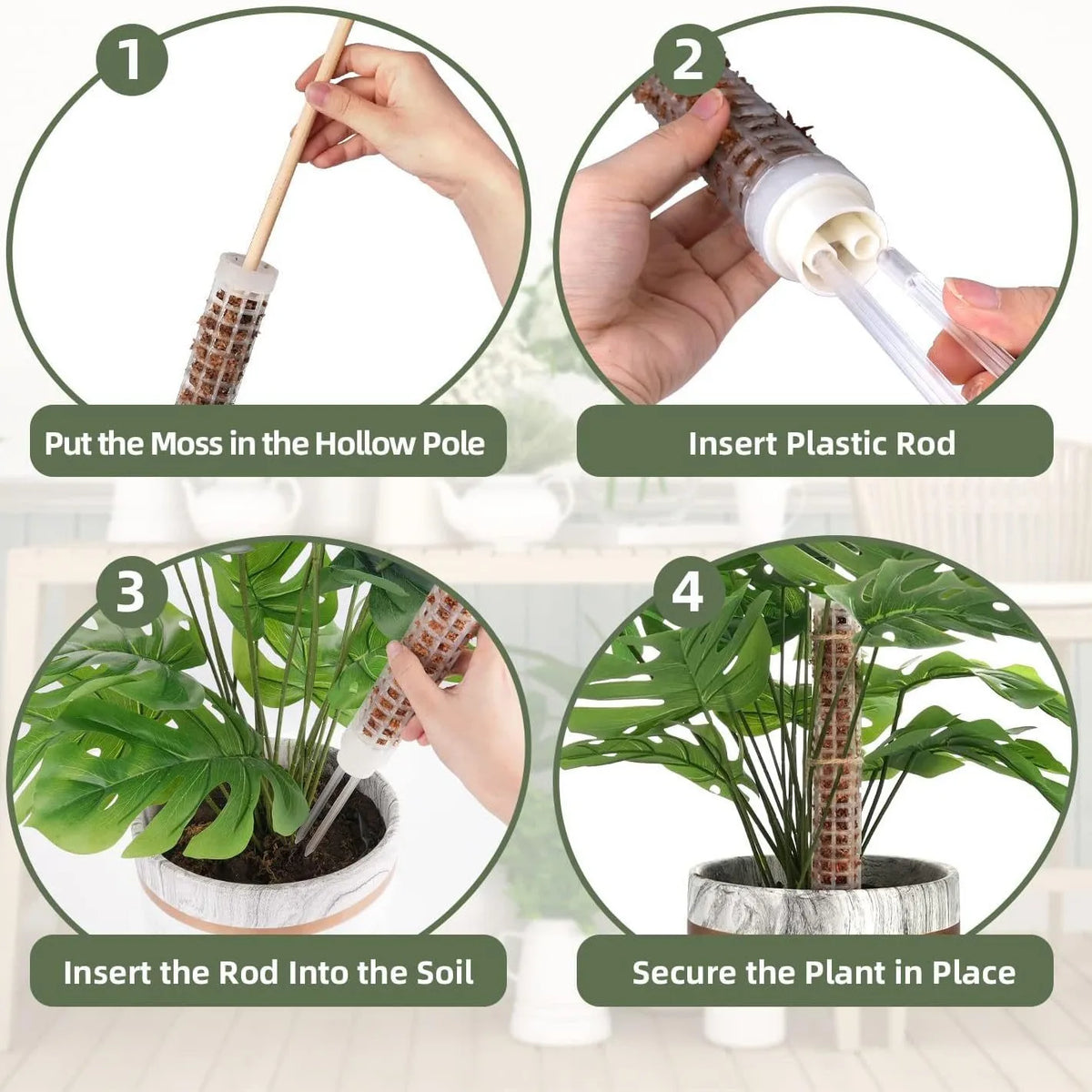 1

Put the Moss in the Hollow Pole

2

Insert Plastic Rod

3

Insert the Rod Into the Soil

4

Secure the Plant in Place