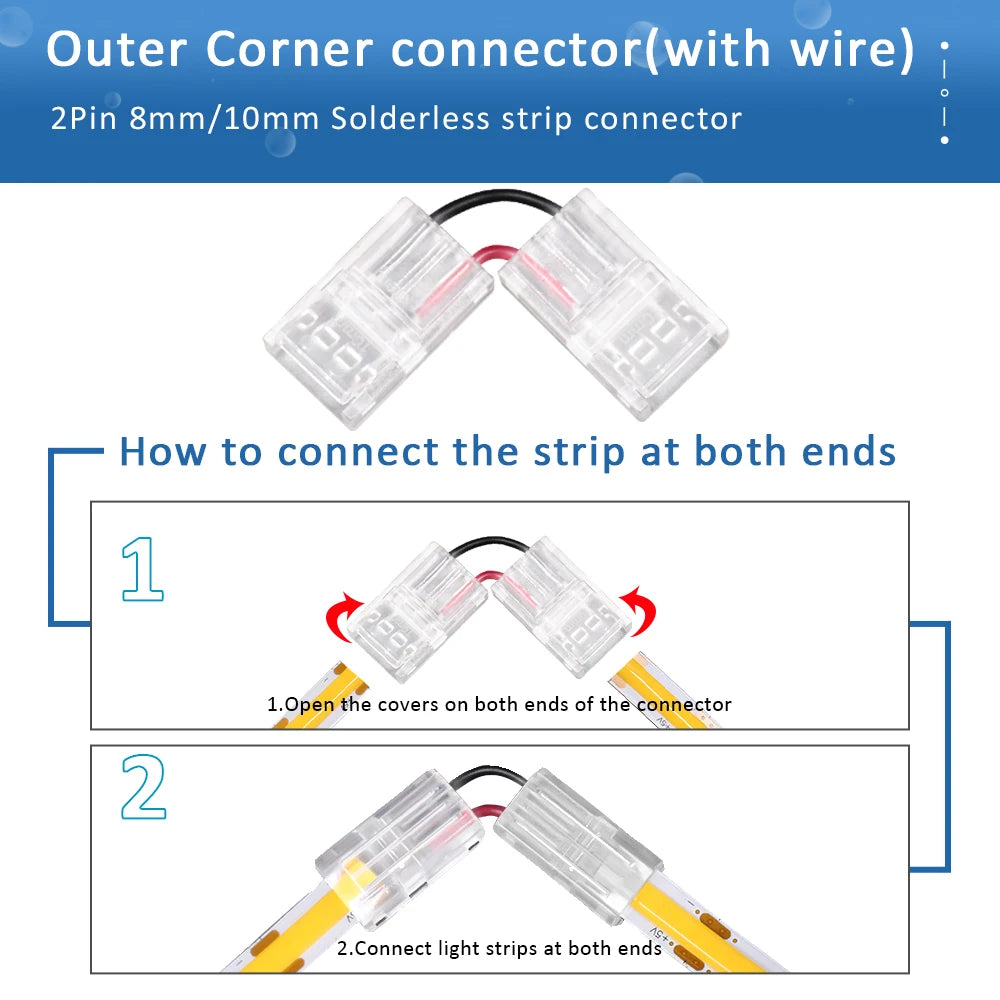 Outer Corner connector(with wire)

2Pin 8mm/10mm Solderless strip connector

How to connect the strip at both ends

1

1.Open the covers on both ends of the connector

2

2.Connect light strips at both ends