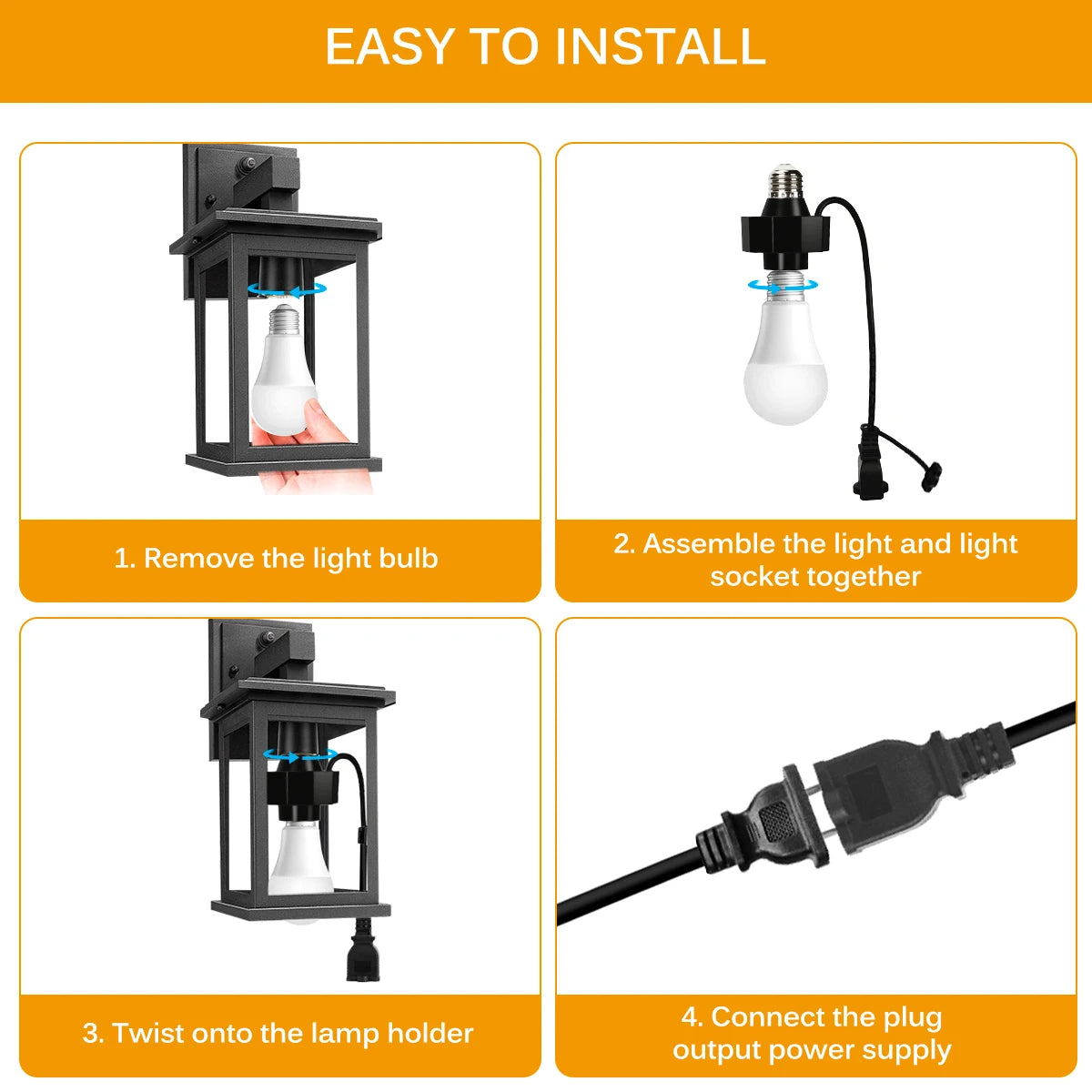 EASY TO INSTALL

1. Remove the light bulb

2. Assemble the light and light socket together

3. Twist onto the lamp holder

4. Connect the plug output power supply