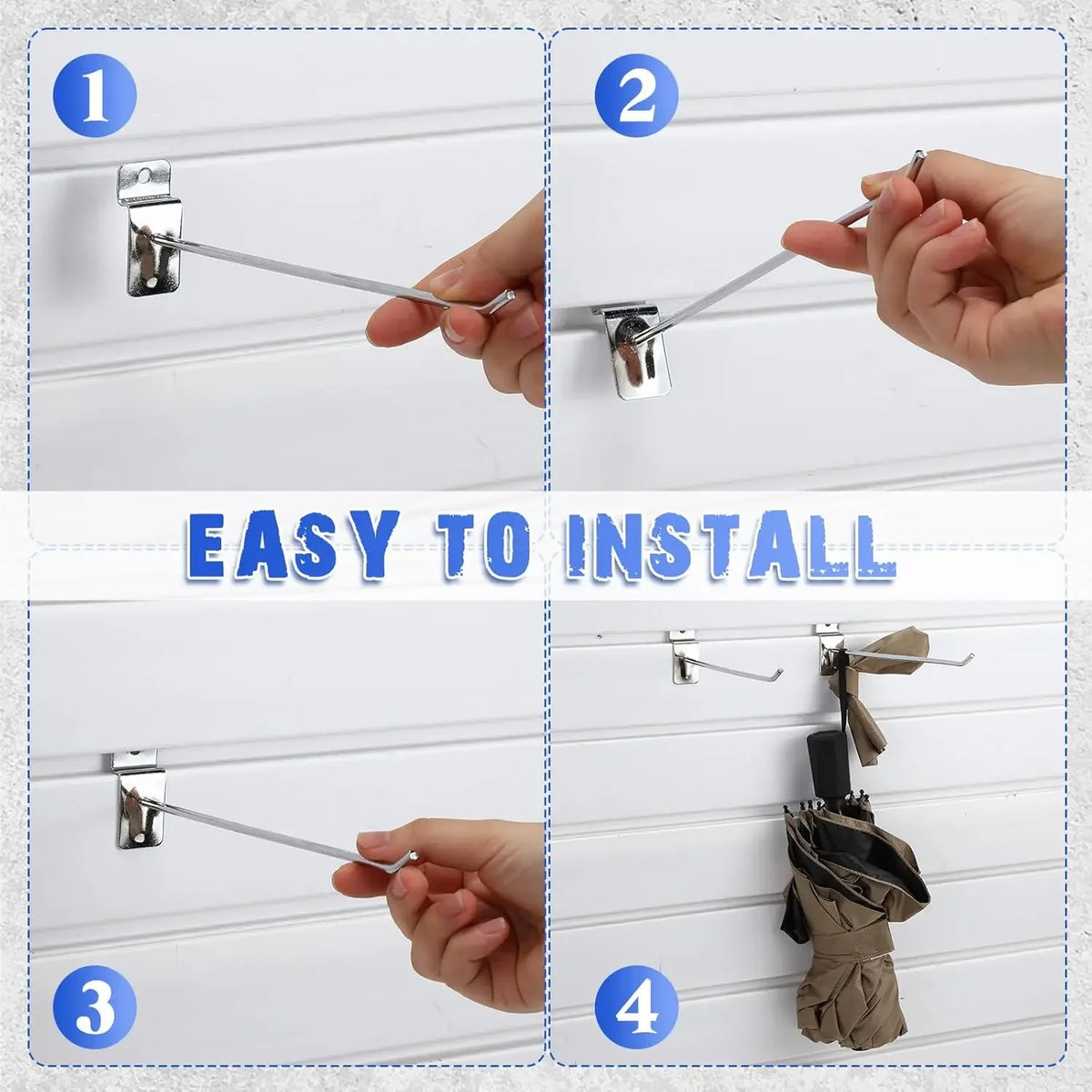 1

2

EASY TO INSTALL

3

4