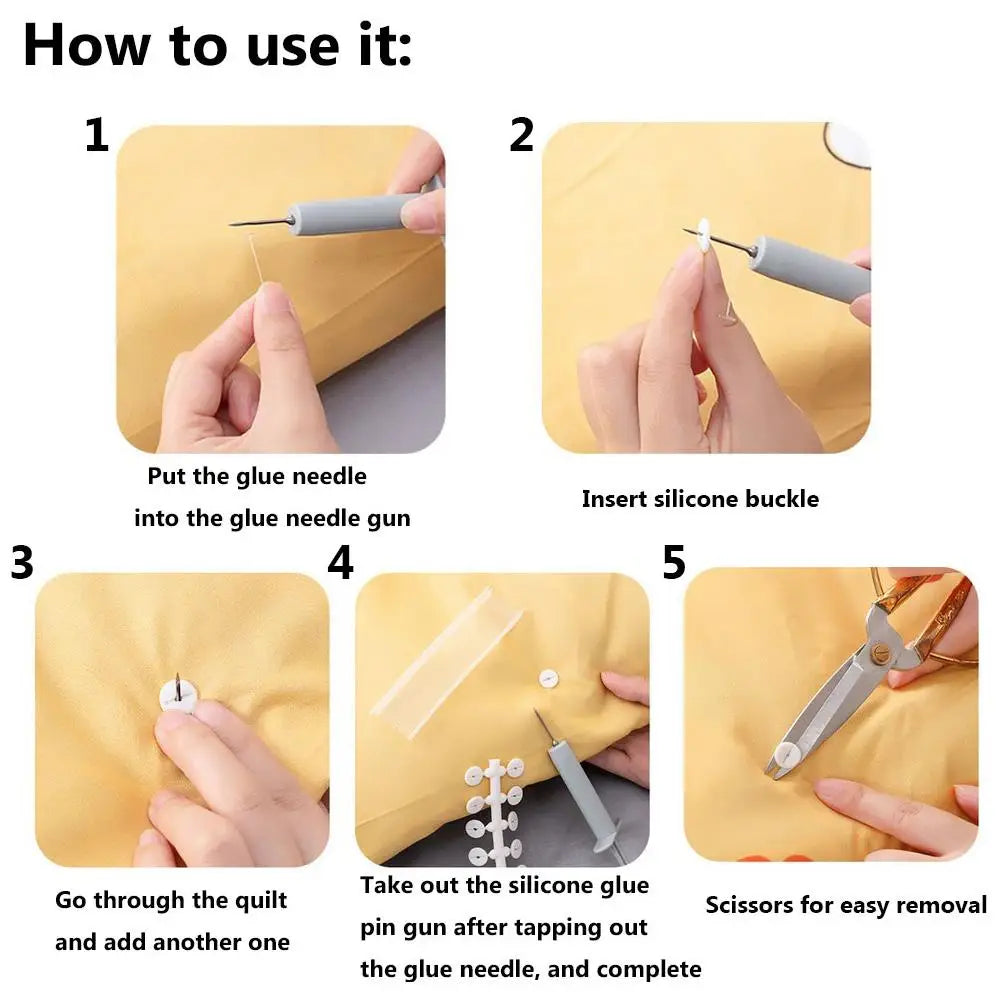 How to use it:

1

Put the glue needle into the glue needle gun

2

Insert silicone buckle

3

Go through the quilt and add another one

4

Take out the silicone glue pin gun after tapping out the glue needle, and complete

5

Scissors for easy removal