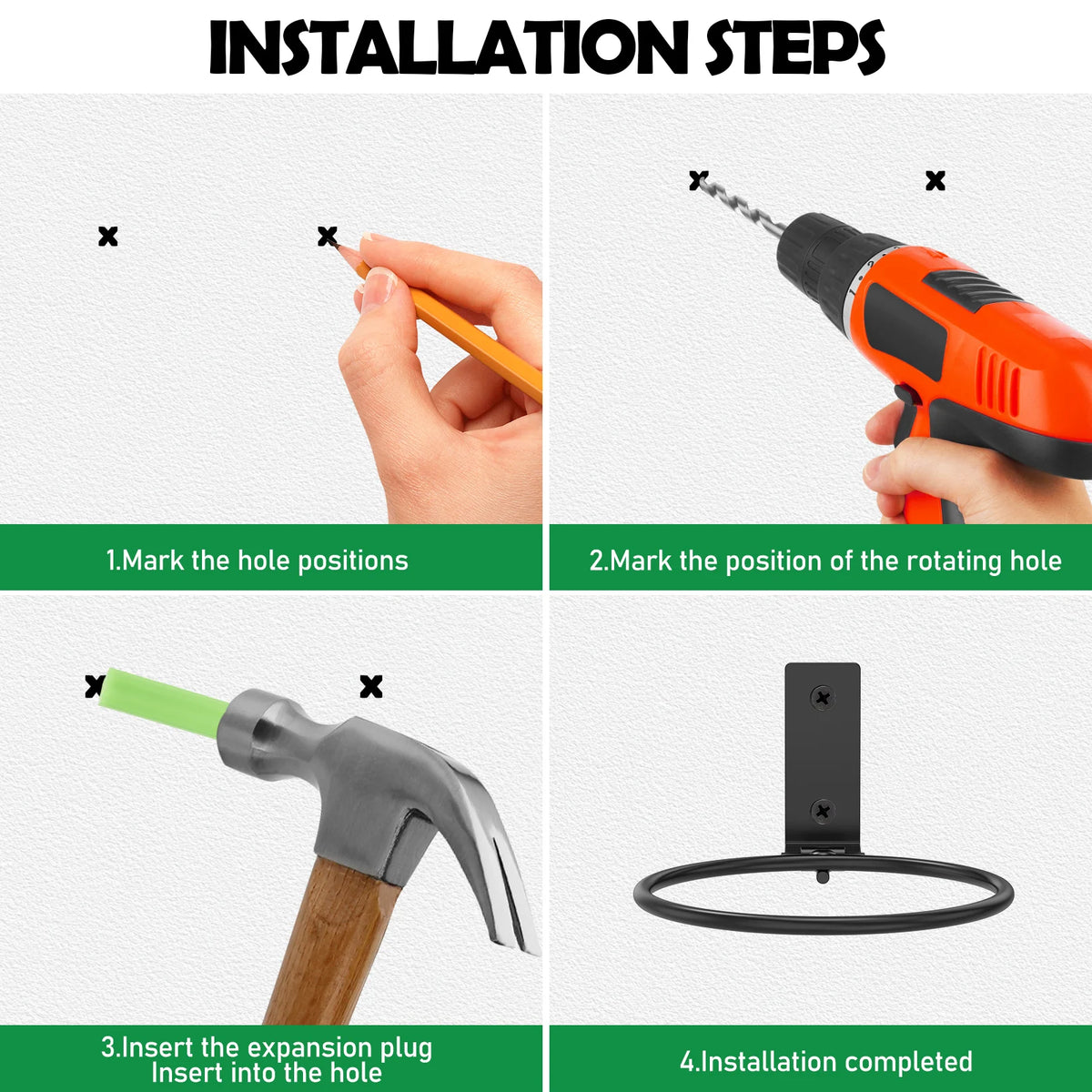 INSTALLATION STEPS

1.Mark the hole positions

2.Mark the position of the rotating hole

3.Insert the expansion plug
Insert into the hole

4.Installation completed