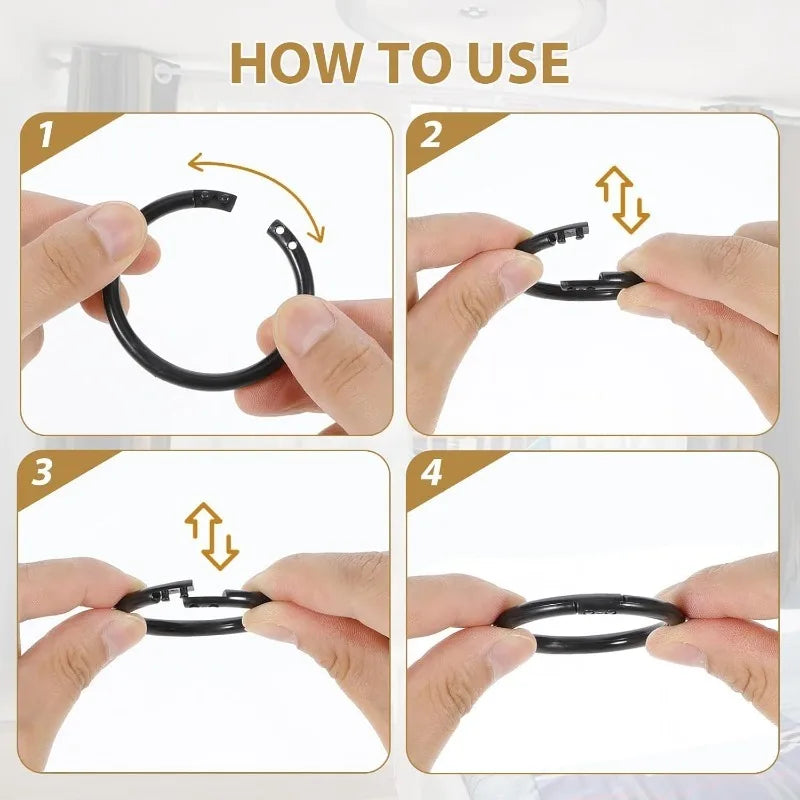 HOW TO USE

1

2

3

4