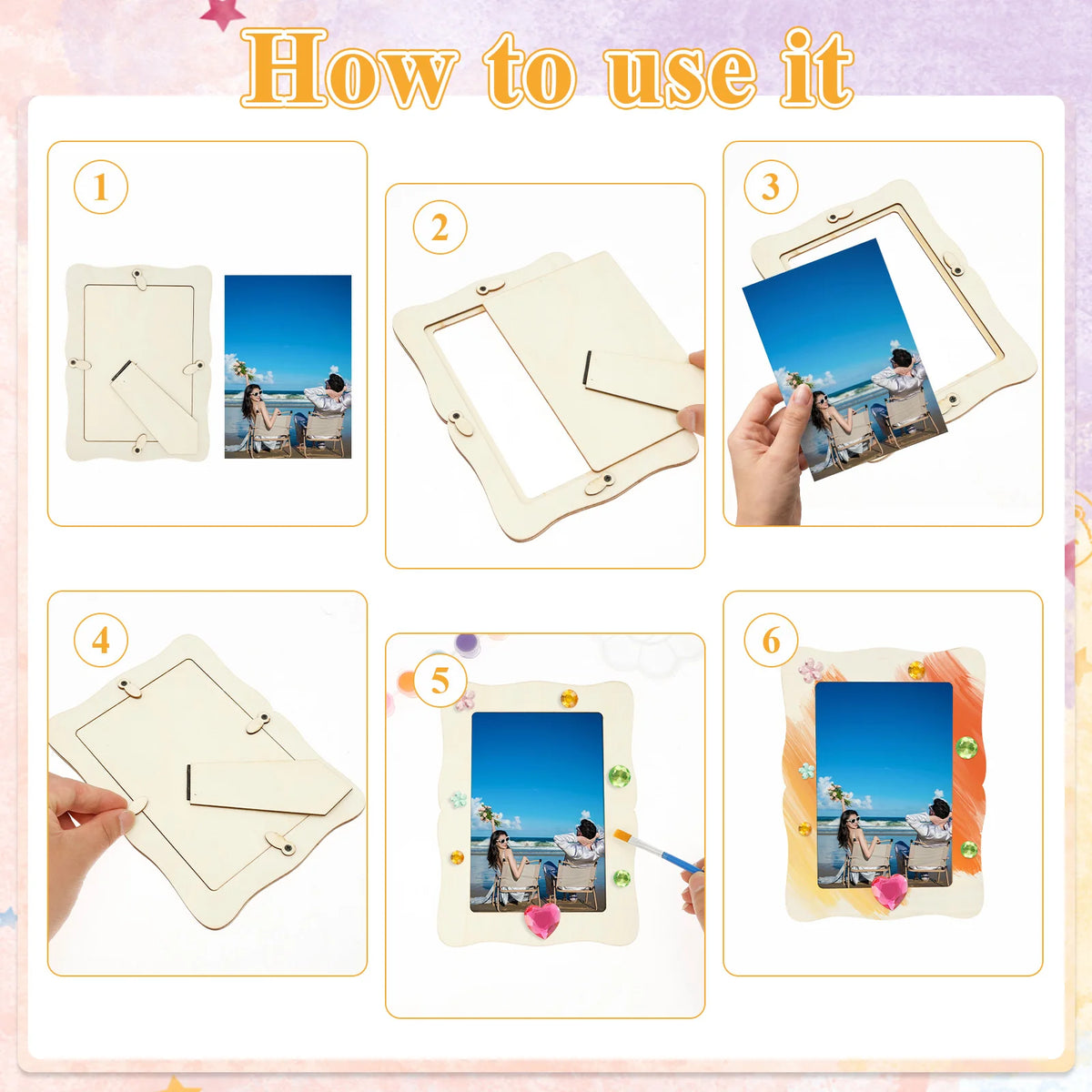 How to use it

1

2

3

4

5

6