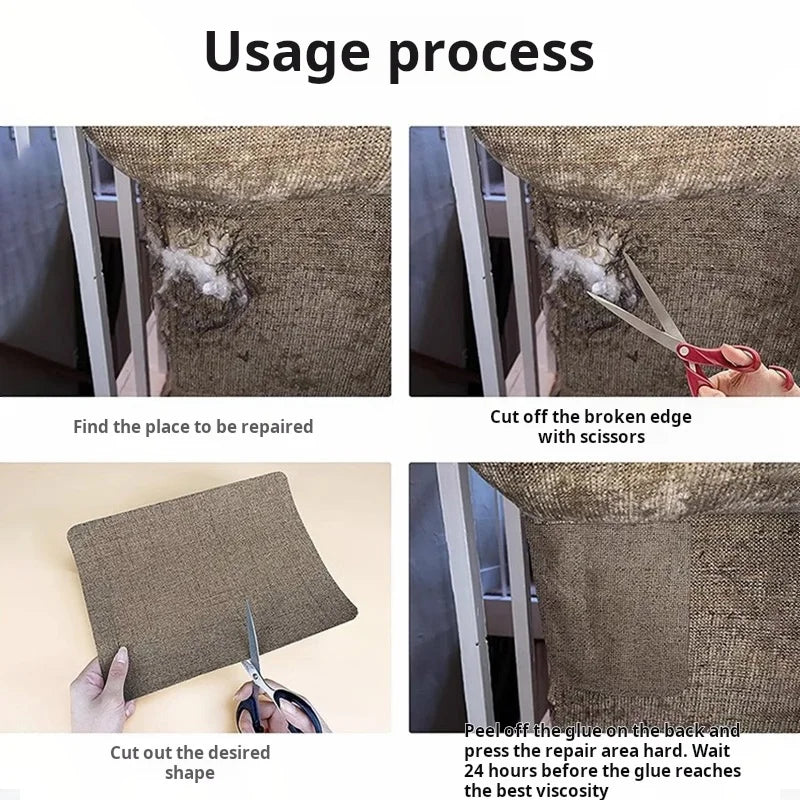 Usage process

Find the place to be repaired

Cut off the broken edge with scissors

Cut out the desired shape

Peel off the glue on the back and press the repair area hard. Wait 24 hours before the glue reaches the best viscosity