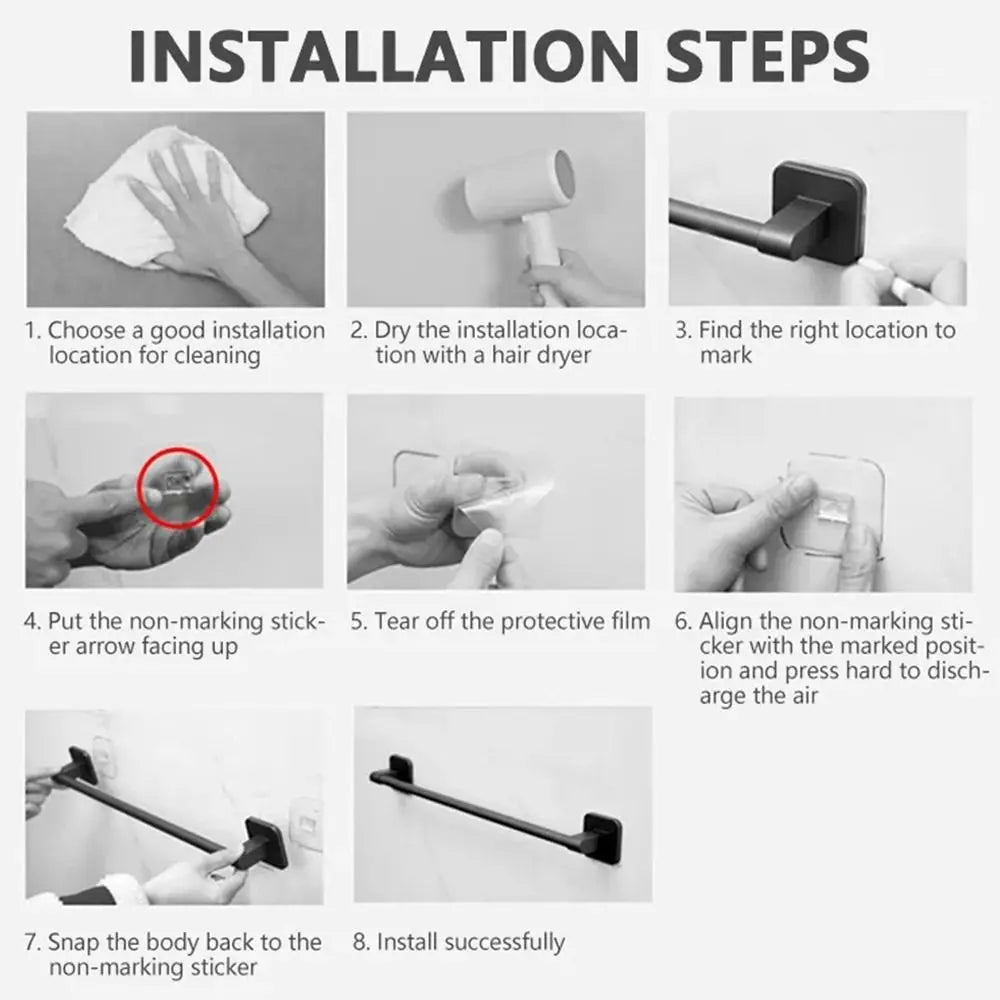 INSTALLATION STEPS

1. Choose a good installation location for cleaning

2. Dry the installation location with a hair dryer

3. Find the right location to mark

4. Put the non-marking sticker arrow facing up

5. Tear off the protective film

6. Align the non-marking sticker with the marked position and press hard to discharge the air

7. Snap the body back to the non-marking sticker

8. Install successfully