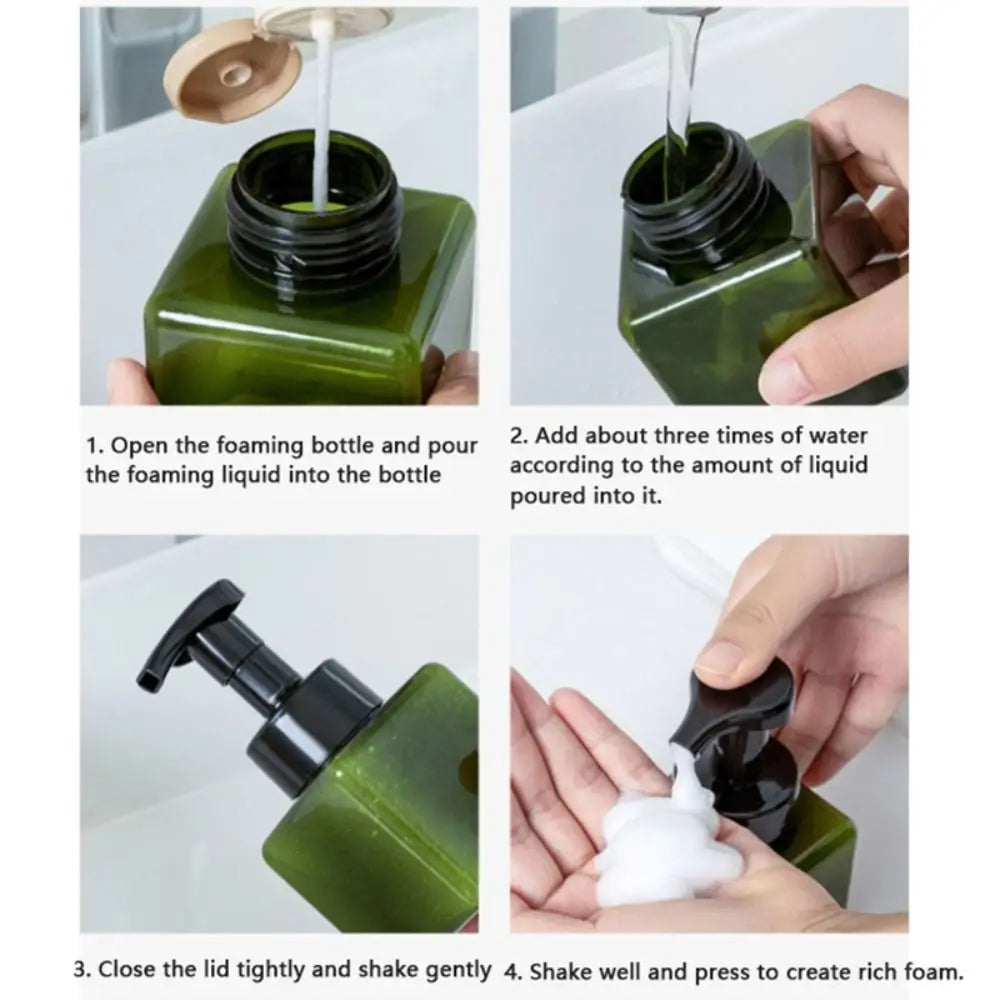 1. Open the foaming bottle and pour the foaming liquid into the bottle

2. Add about three times of water according to the amount of liquid poured into it.

3. Close the lid tightly and shake gently

4. Shake well and press to create rich foam.