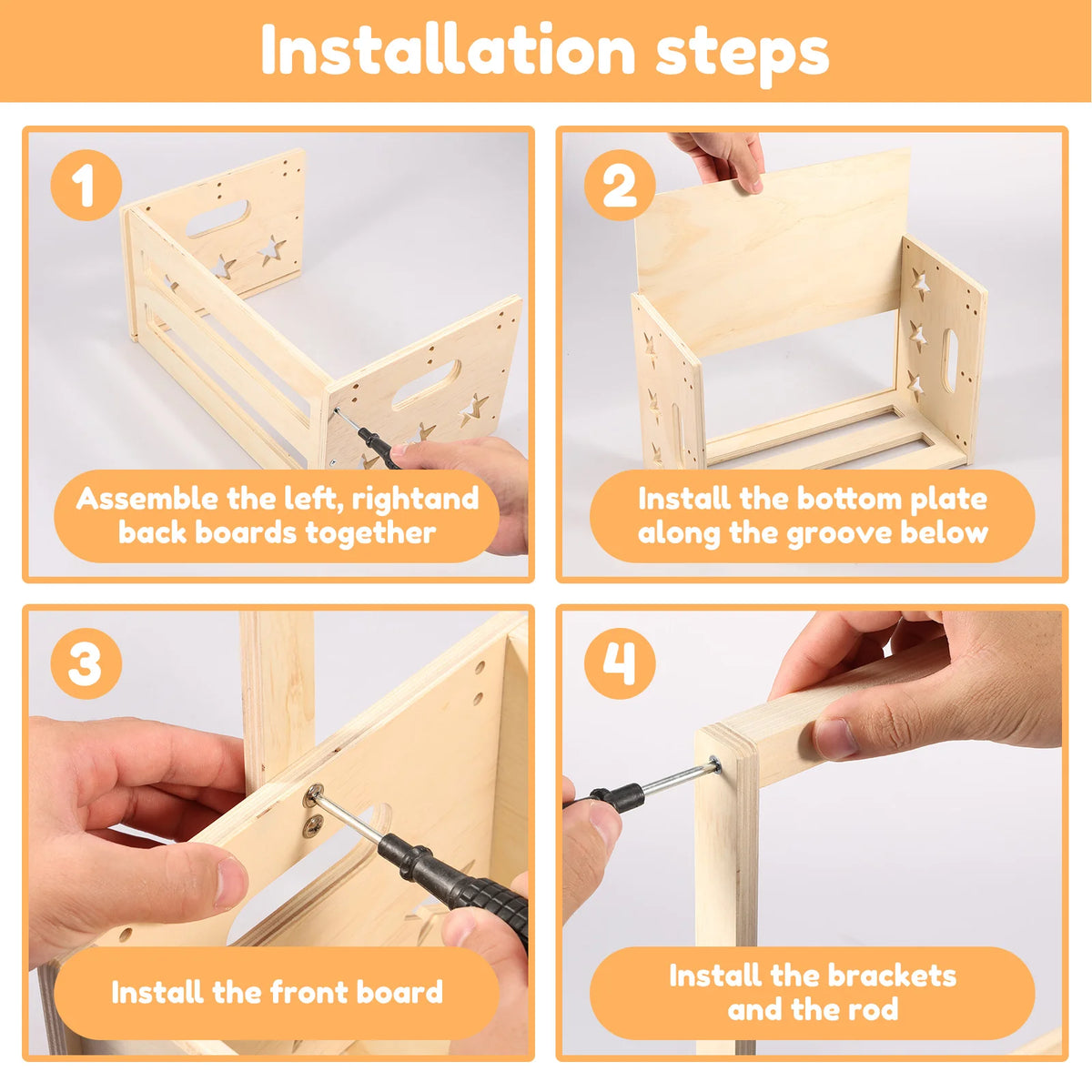 Installation steps

1

Assemble the left, rightand back boards together

2

Install the bottom plate along the groove below

3

Install the front board

4

Install the brackets and the rod