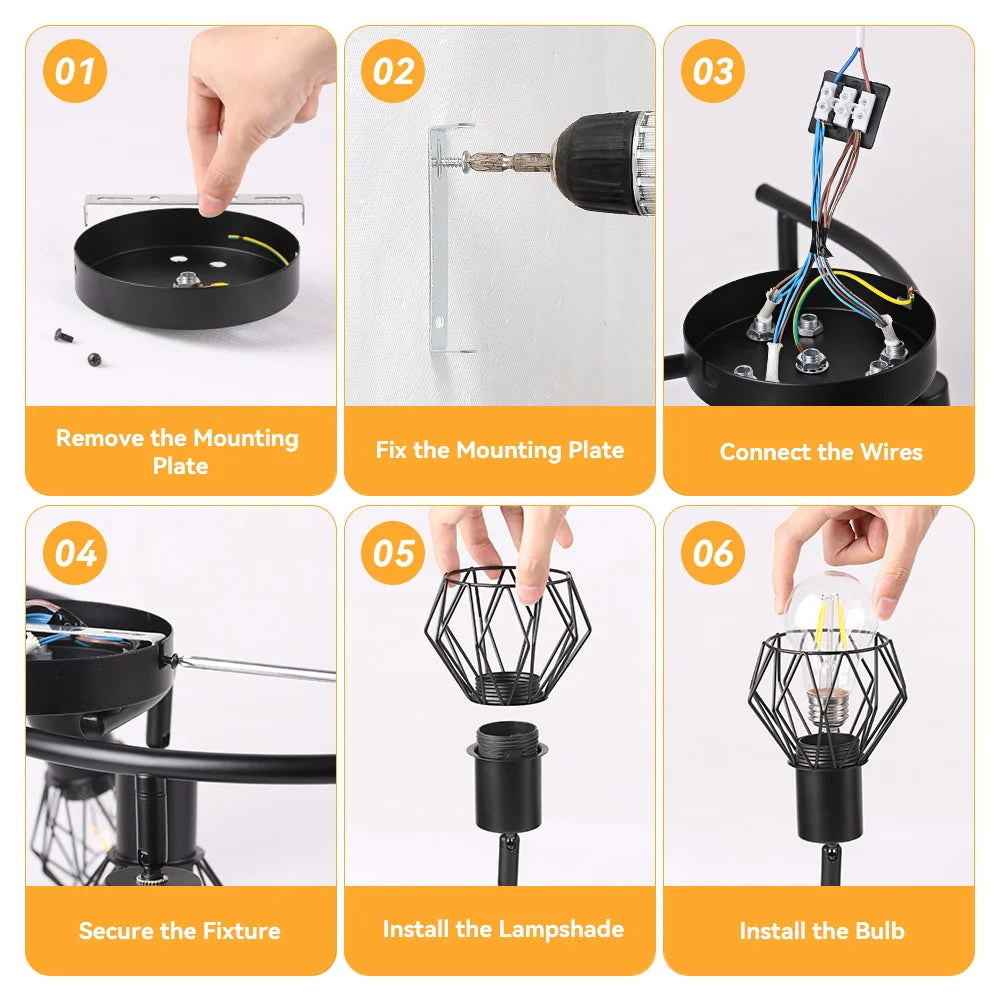 01

Remove the Mounting Plate

02

Fix the Mounting Plate

03

Connect the Wires

04

Secure the Fixture

05

Install the Lampshade

06

Install the Bulb