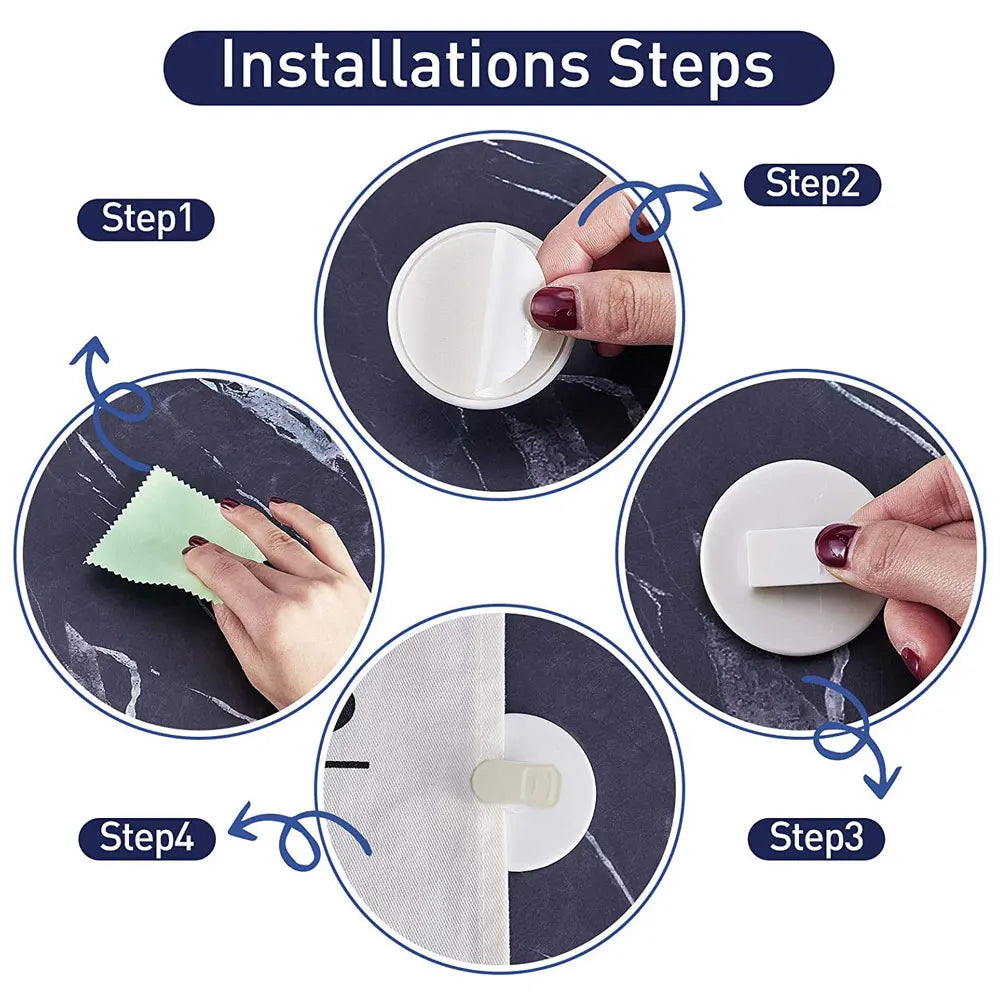 Installations Steps

Step1

Step2

Step3

Step4