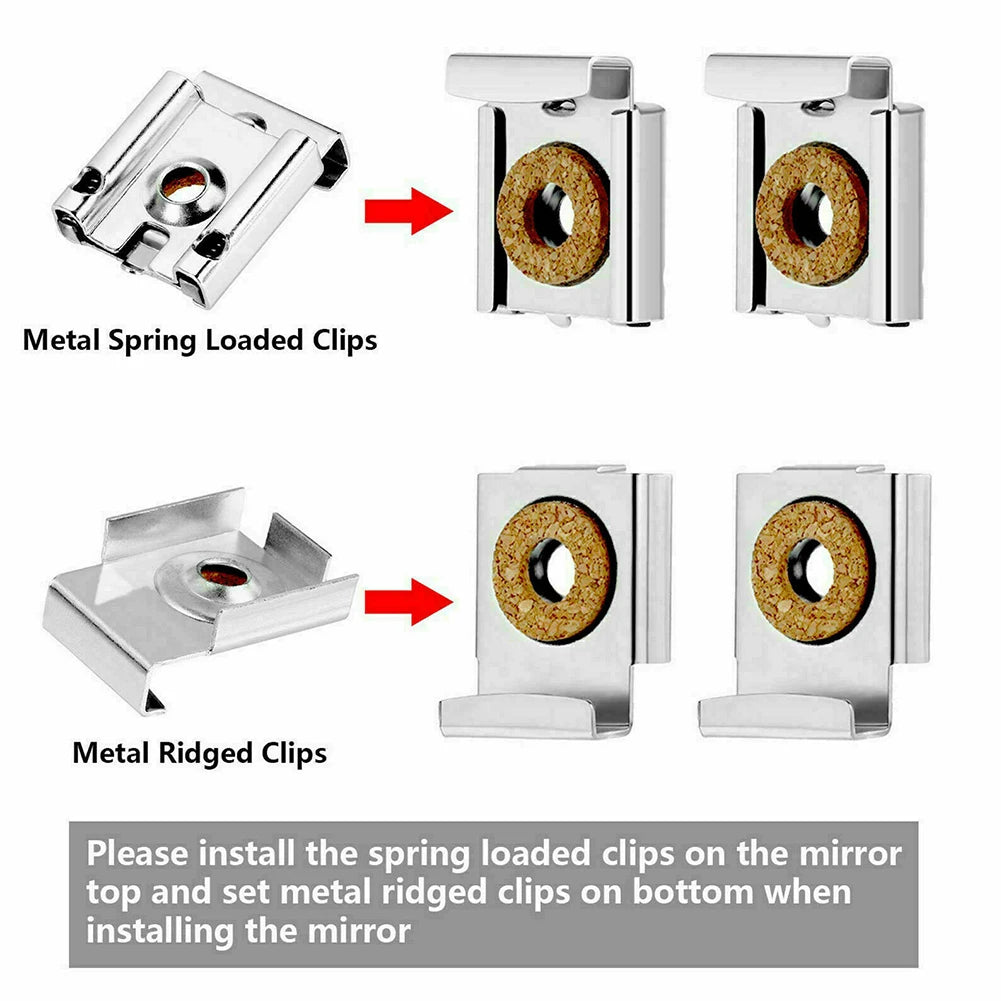 Metal Spring Loaded Clips

Metal Ridged Clips

Please install the spring loaded clips on the mirror top and set metal ridged clips on bottom when installing the mirror