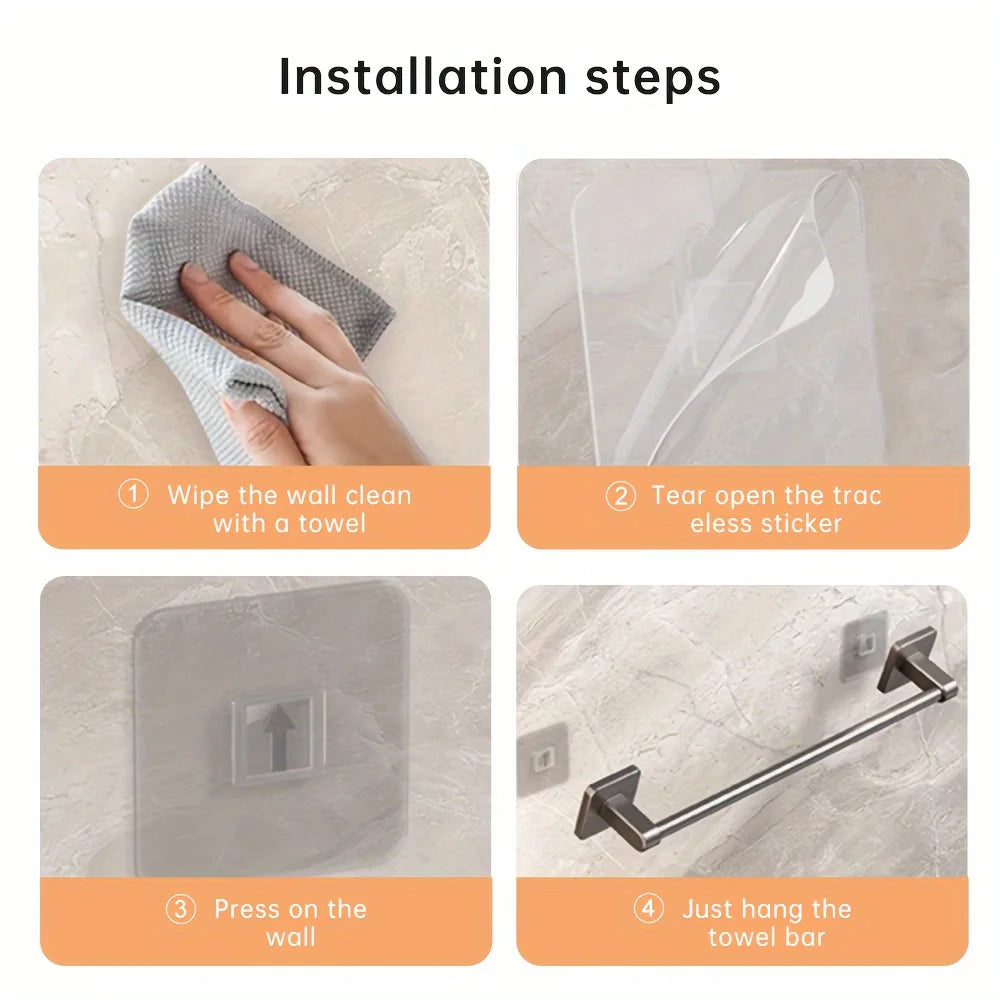 Installation steps

① Wipe the wall clean with a towel

② Tear open the trac eless sticker

③ Press on the wall

④ Just hang the towel bar