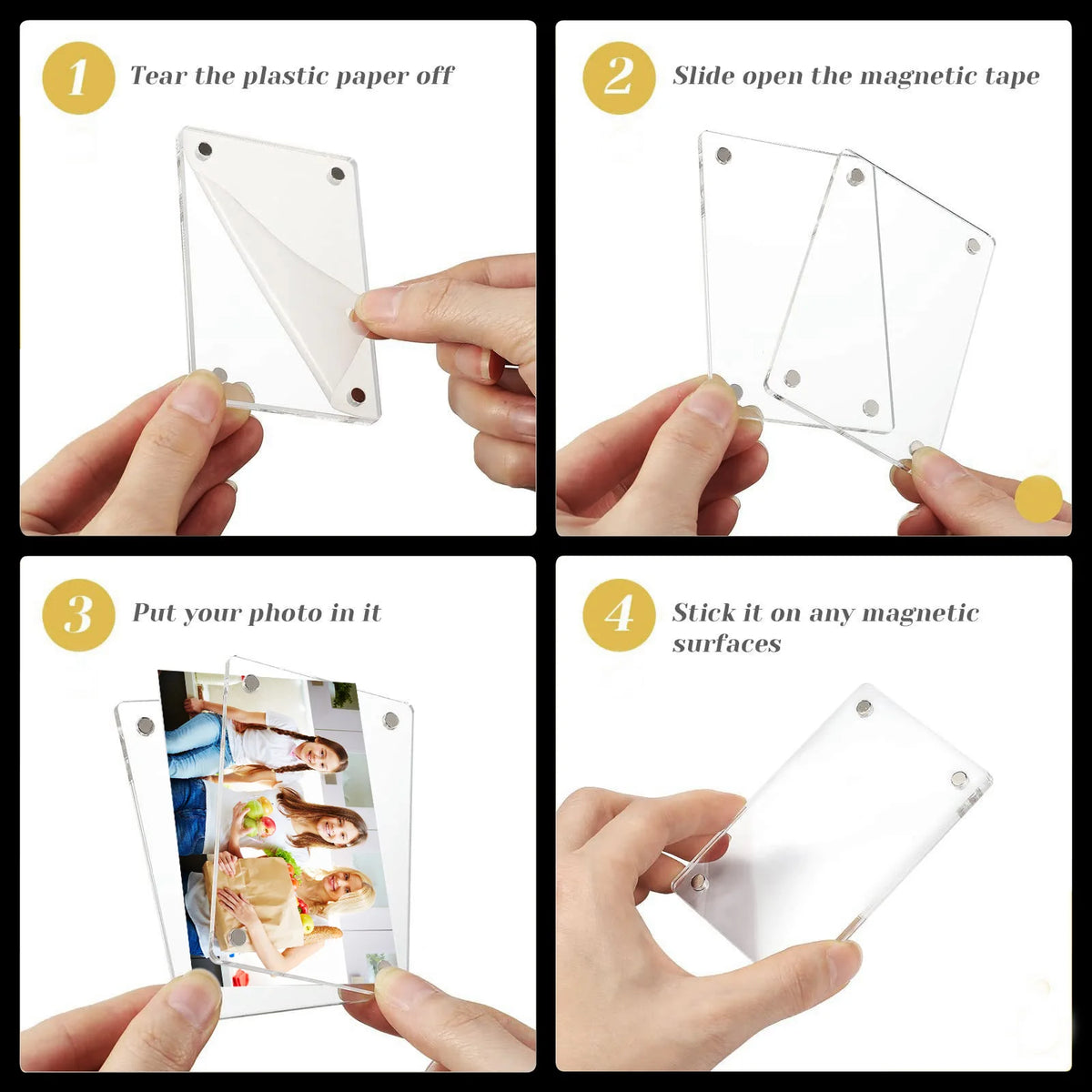 1 Tear the plastic paper off

2 Slide open the magnetic tape

3 Put your photo in it

4 Stick it on any magnetic surfaces