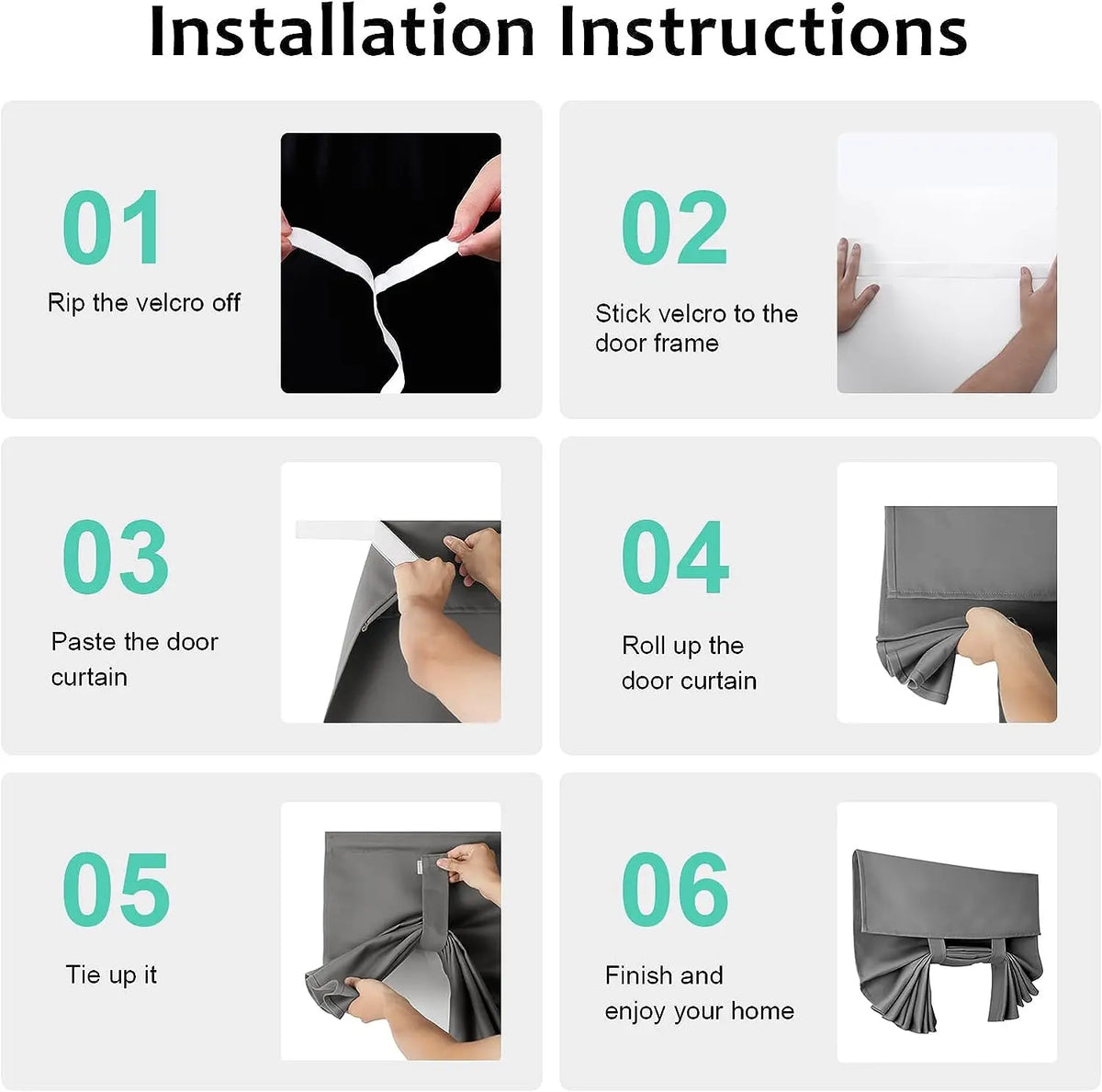 Installation Instructions

01
Rip the velcro off

02
Stick velcro to the door frame

03
Paste the door curtain

04
Roll up the door curtain

05
Tie up it

06
Finish and enjoy your home