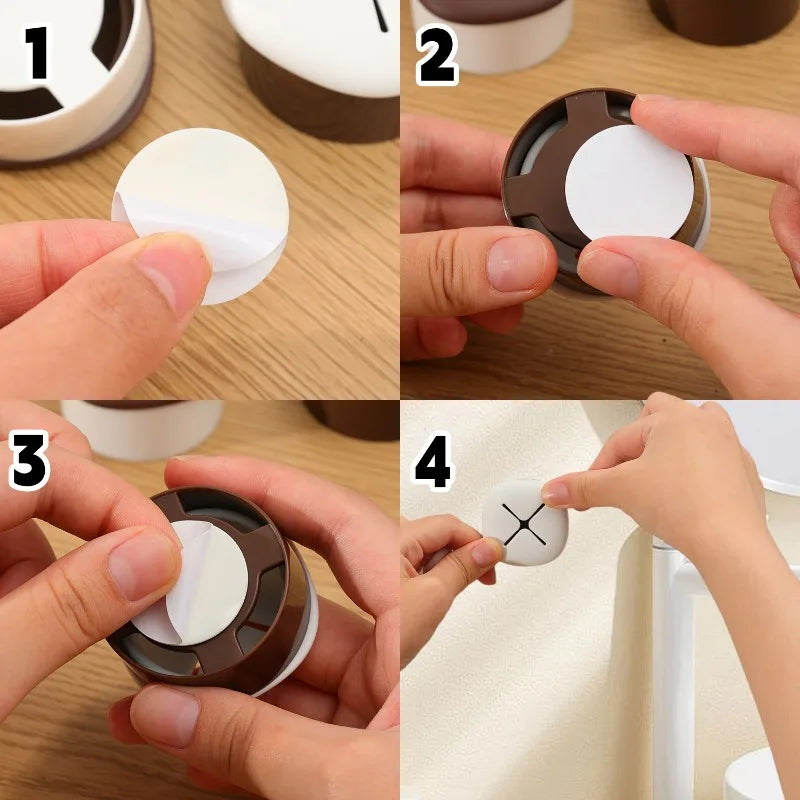 1

2

3

4