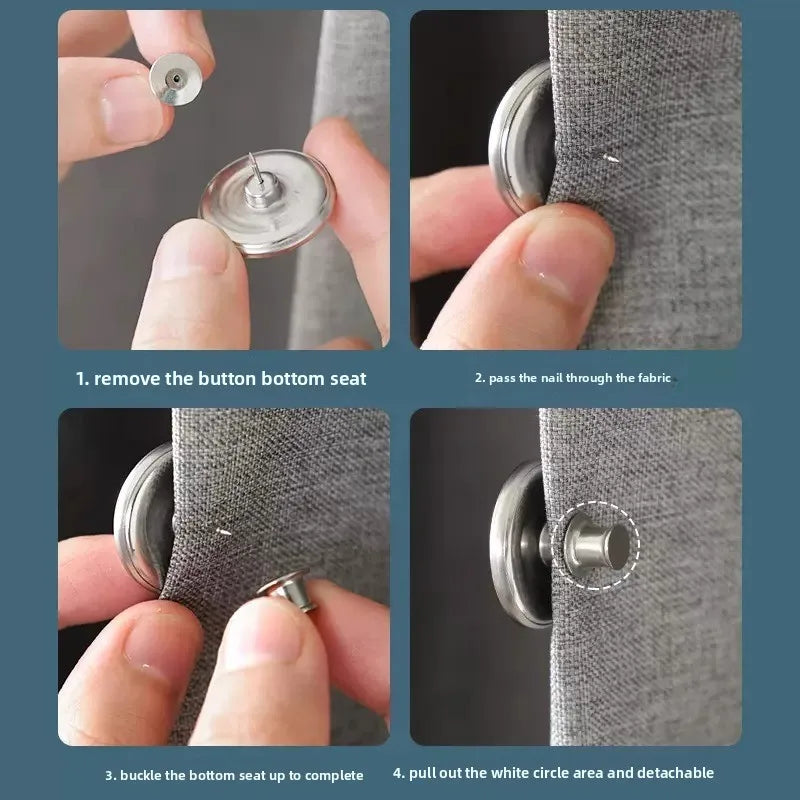 1. remove the button bottom seat

2. pass the nail through the fabric

3. buckle the bottom seat up to complete

4. pull out the white circle area and detachable