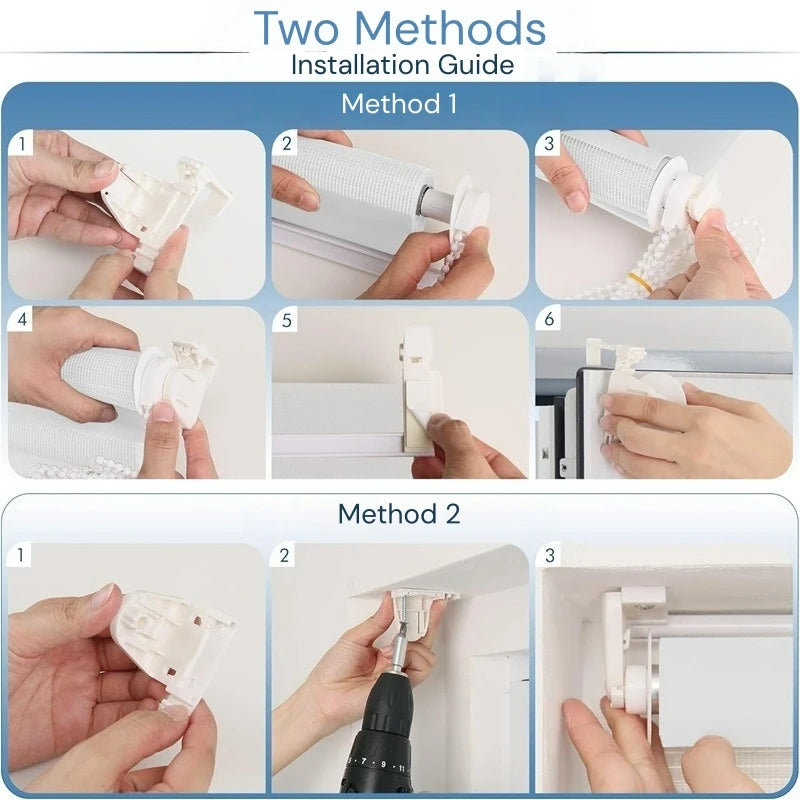 Two Methods
Installation Guide

Method 1

1

2

3

4

5

6

Method 2

1

2

3