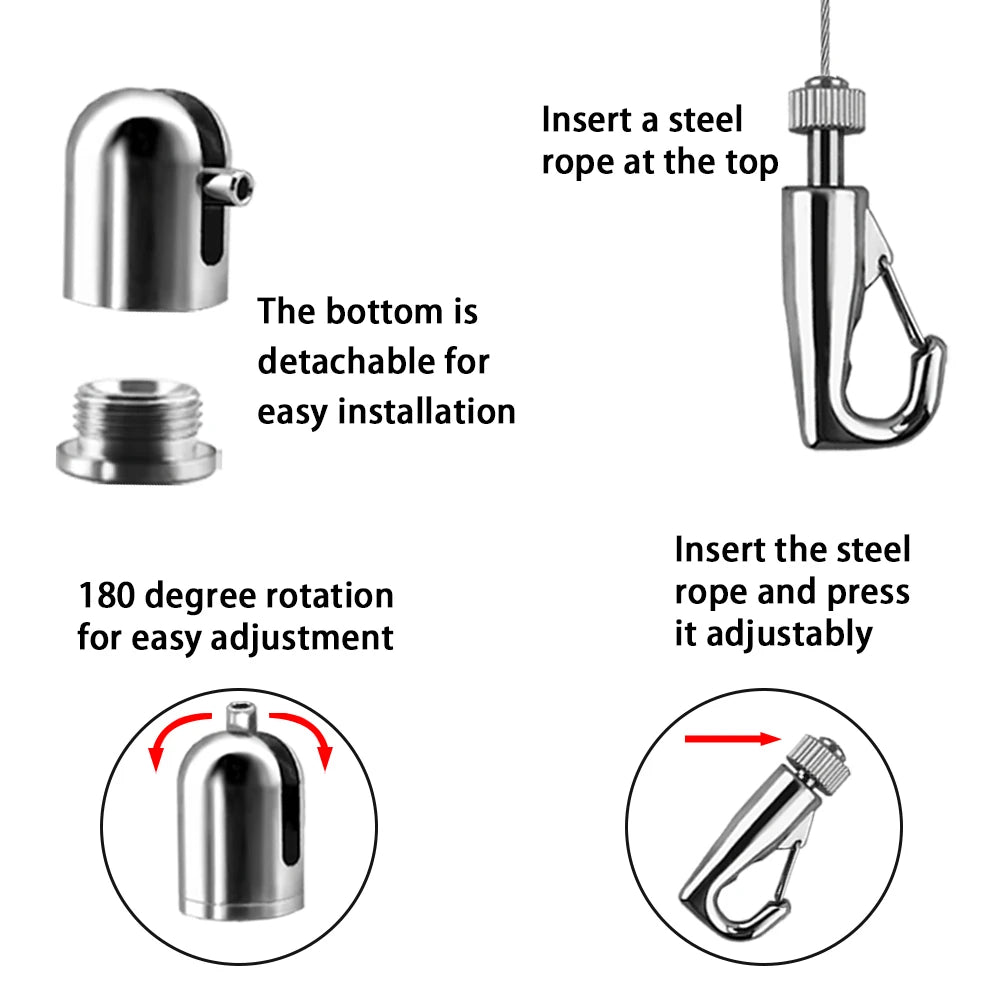 Insert a steel rope at the top

The bottom is detachable for easy installation

180 degree rotation for easy adjustment

Insert the steel rope and press it adjustably