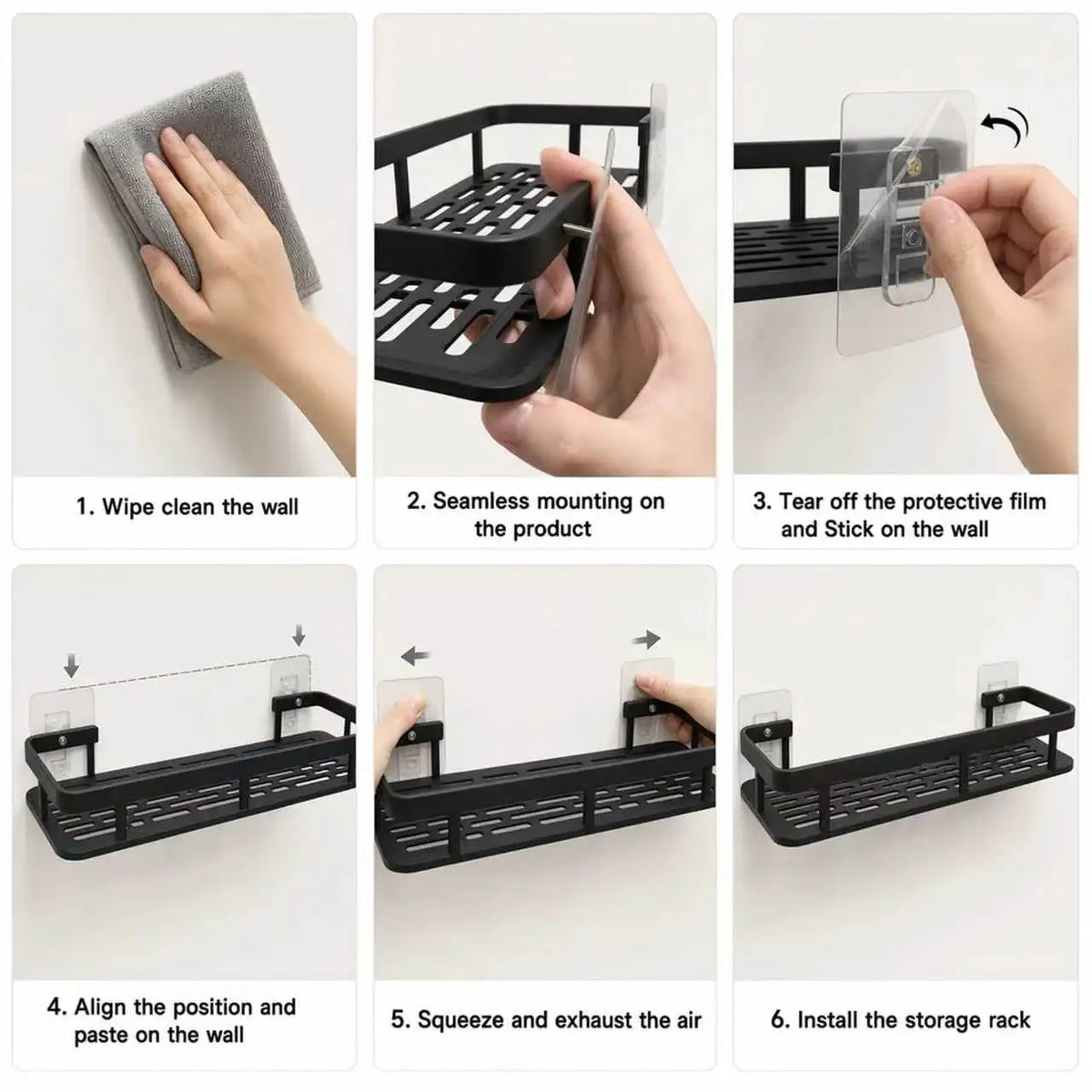 1. Wipe clean the wall

2. Seamless mounting on the product

3. Tear off the protective film and Stick on the wall

4. Align the position and paste on the wall

5. Squeeze and exhaust the air

6. Install the storage rack