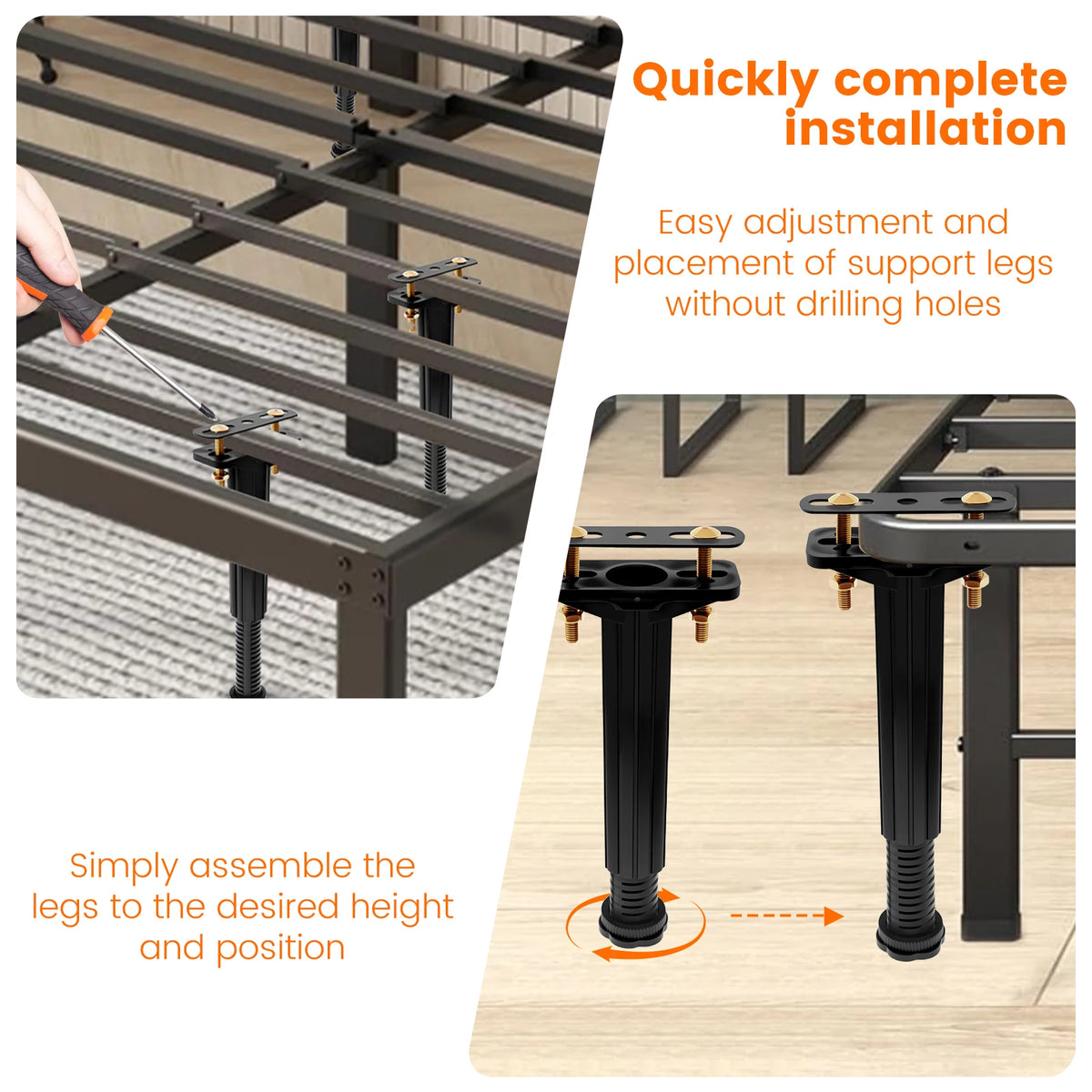 Quickly complete installation

Easy adjustment and placement of support legs without drilling holes

Simply assemble the legs to the desired height and position