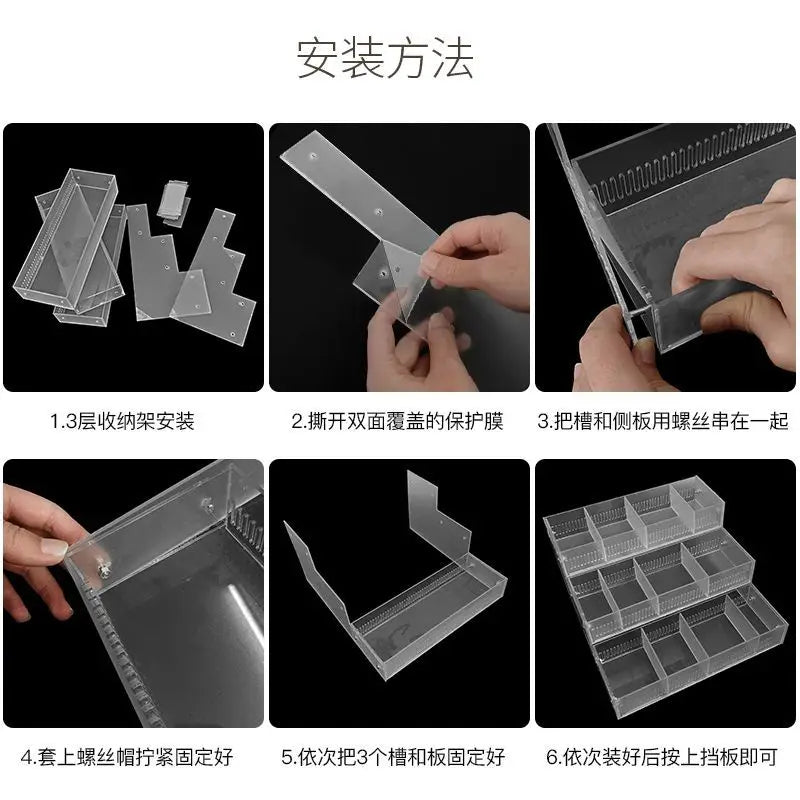 安装方法

1.3层收纳架安装

2.撕开双面覆盖的保护膜

3.把槽和侧板用螺丝串在一起

4.套上螺丝帽拧紧固定好

5.依次把3个槽和板固定好

6.依次装好后按上挡板即可