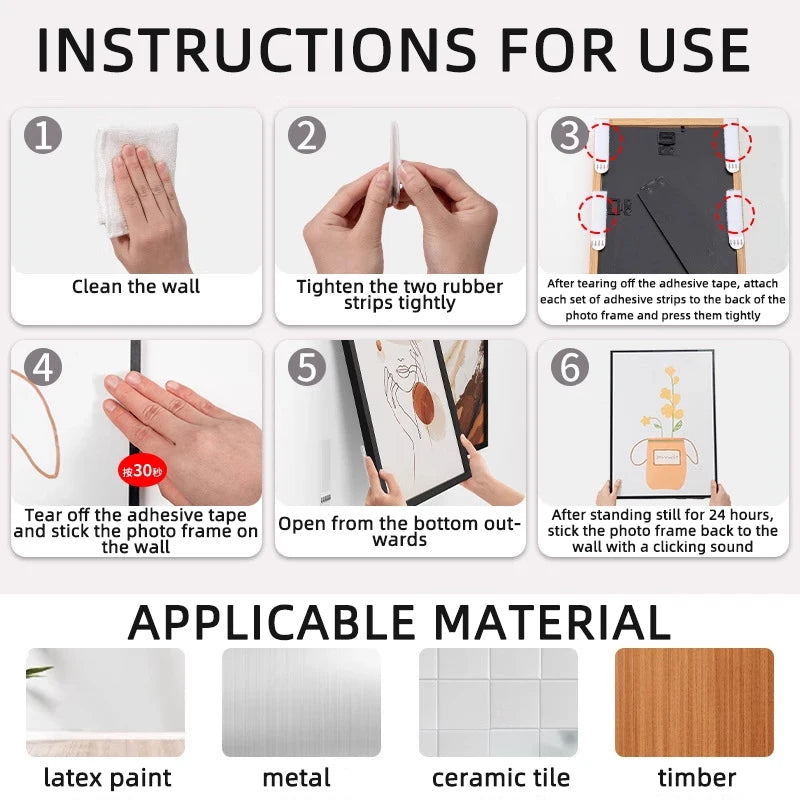 INSTRUCTIONS FOR USE

1
Clean the wall

2
Tighten the two rubber strips tightly

3
After tearing off the adhesive tape, attach each set of adhesive strips to the back of the photo frame and press them tightly

4
按30秒
Tear off the adhesive tape and stick the photo frame on the wall

5
Open from the bottom outwards

6
After standing still for 24 hours, stick the photo frame back to the wall with a clicking sound

APPLICABLE MATERIAL

latex paint

metal

ceramic tile

timber