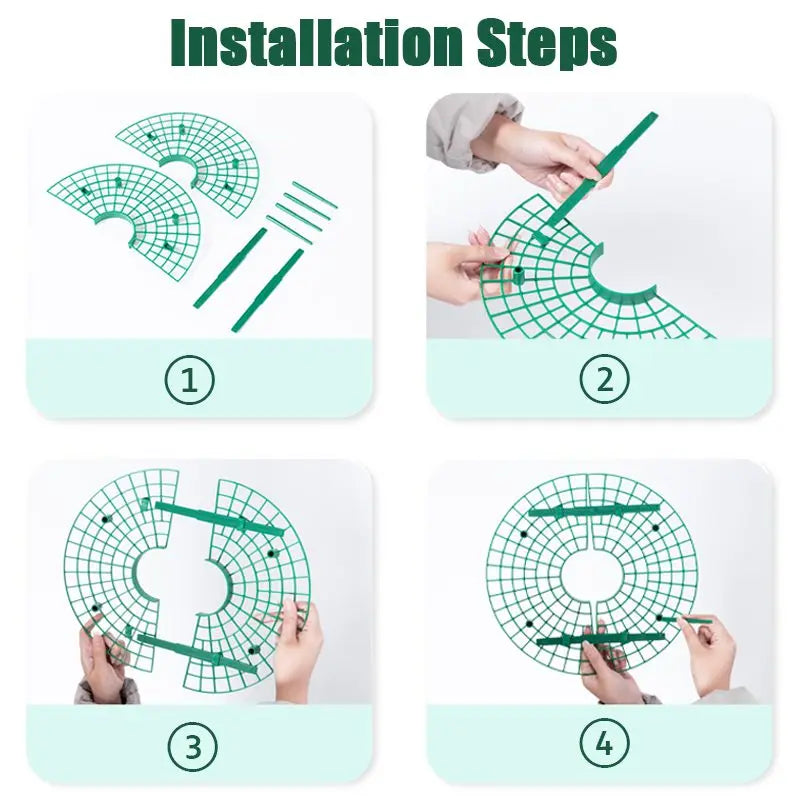 Installation Steps

1

2

3

4