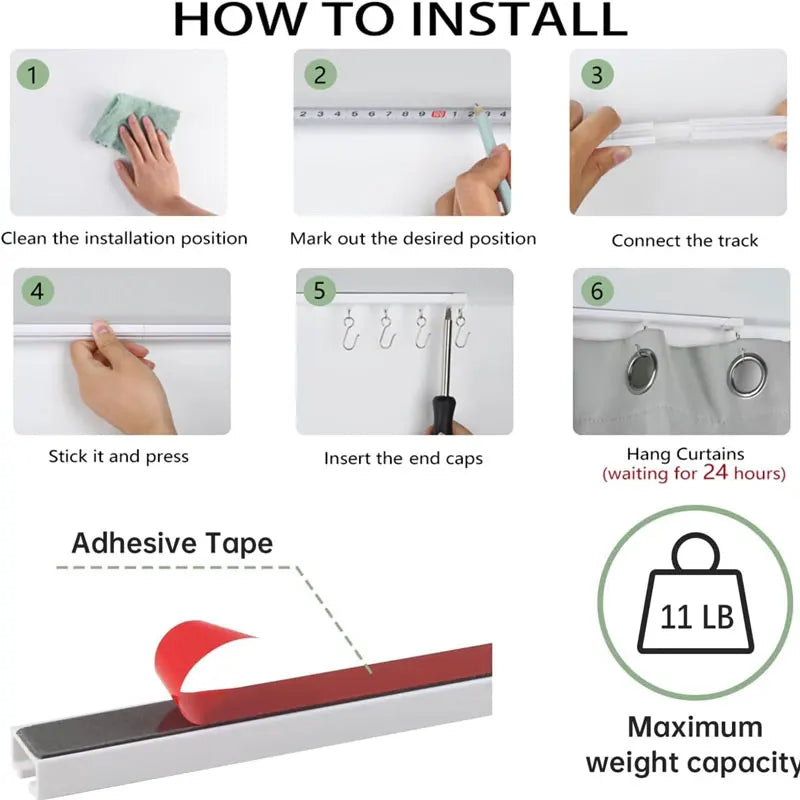 HOW TO INSTALL

1

Clean the installation position

2

2 3 4 5 6 7 8 9 10 1 2 3 4

Mark out the desired position

3

Connect the track

4

Stick it and press

5

Insert the end caps

6

Hang Curtains
(waiting for 24 hours)

Adhesive Tape

11 LB

Maximum weight capacity