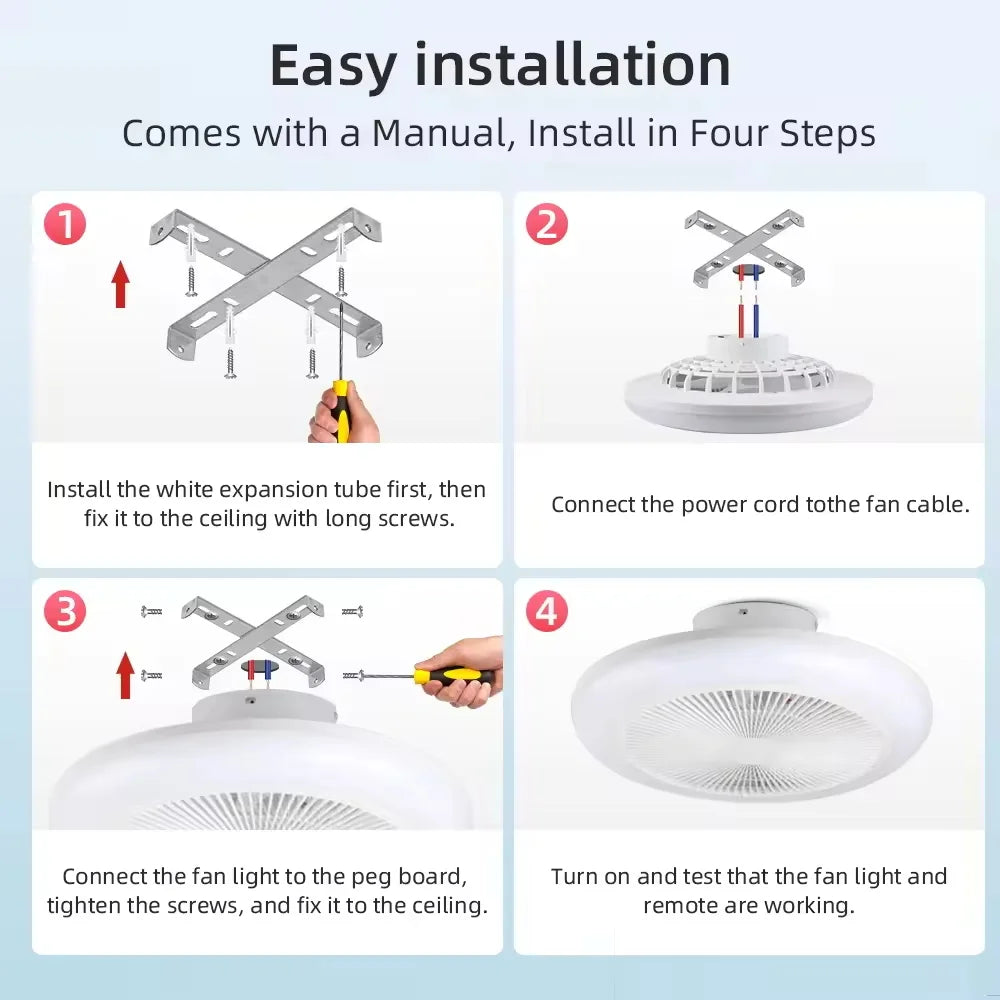 Easy installation

Comes with a Manual, Install in Four Steps

1

Install the white expansion tube first, then fix it to the ceiling with long screws.

2

Connect the power cord tothe fan cable.

3

Connect the fan light to the peg board, tighten the screws, and fix it to the ceiling.

4

Turn on and test that the fan light and remote are working.