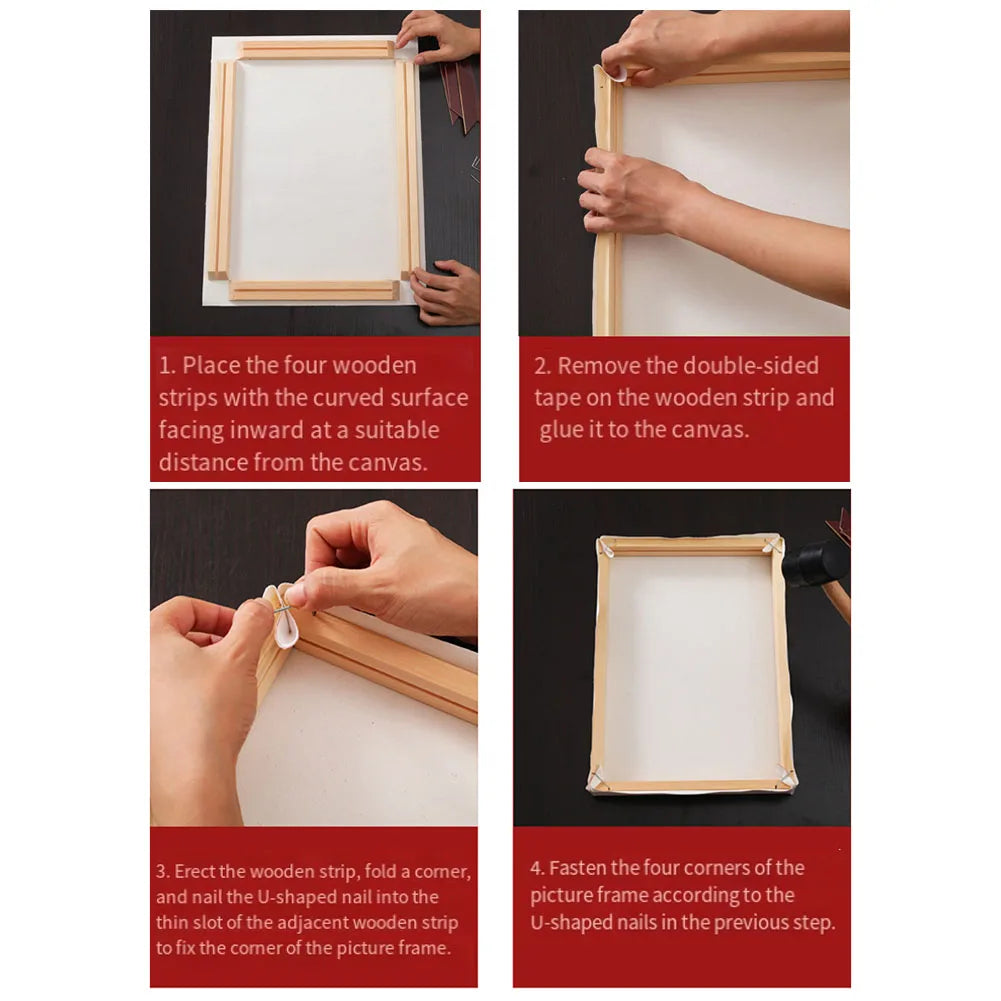 1. Place the four wooden strips with the curved surface facing inward at a suitable distance from the canvas.

2. Remove the double-sided tape on the wooden strip and glue it to the canvas.

3. Erect the wooden strip, fold a corner, and nail the U-shaped nail into the thin slot of the adjacent wooden strip to fix the corner of the picture frame.

4. Fasten the four corners of the picture frame according to the U-shaped nails in the previous step.