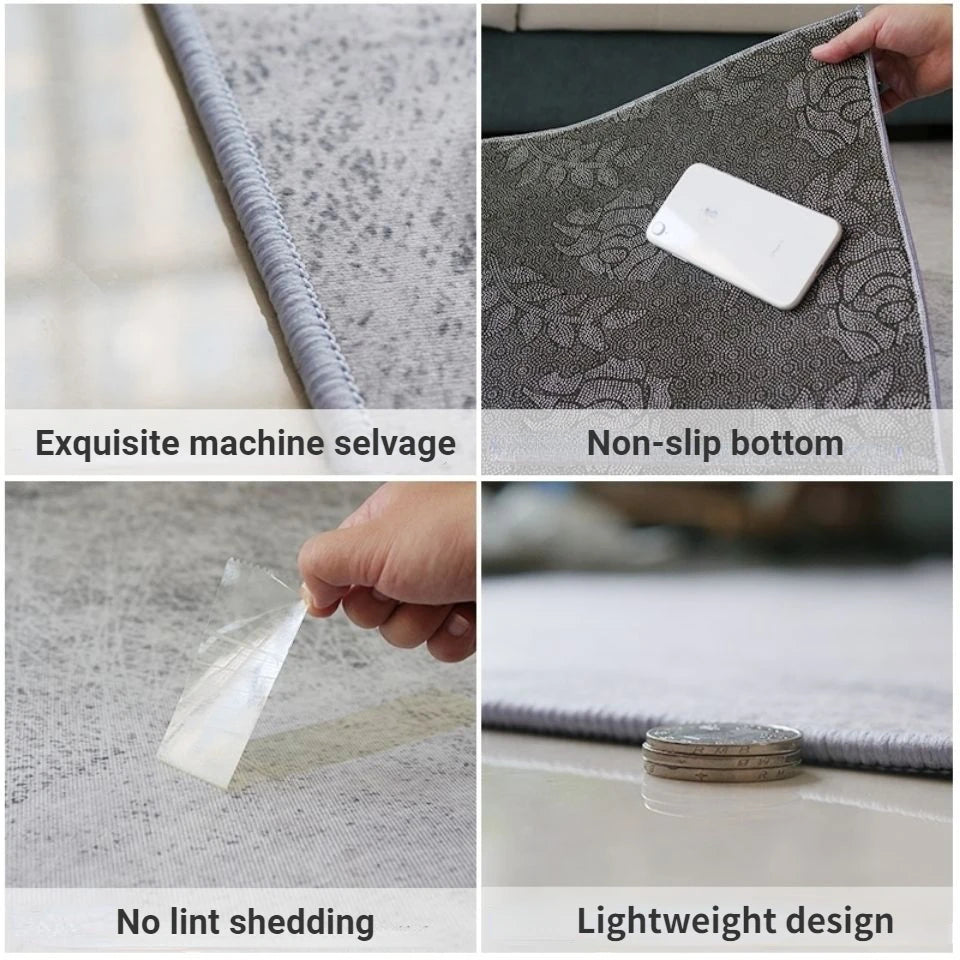 Exquisite machine selvage

Non-slip bottom

No lint shedding

Lightweight design