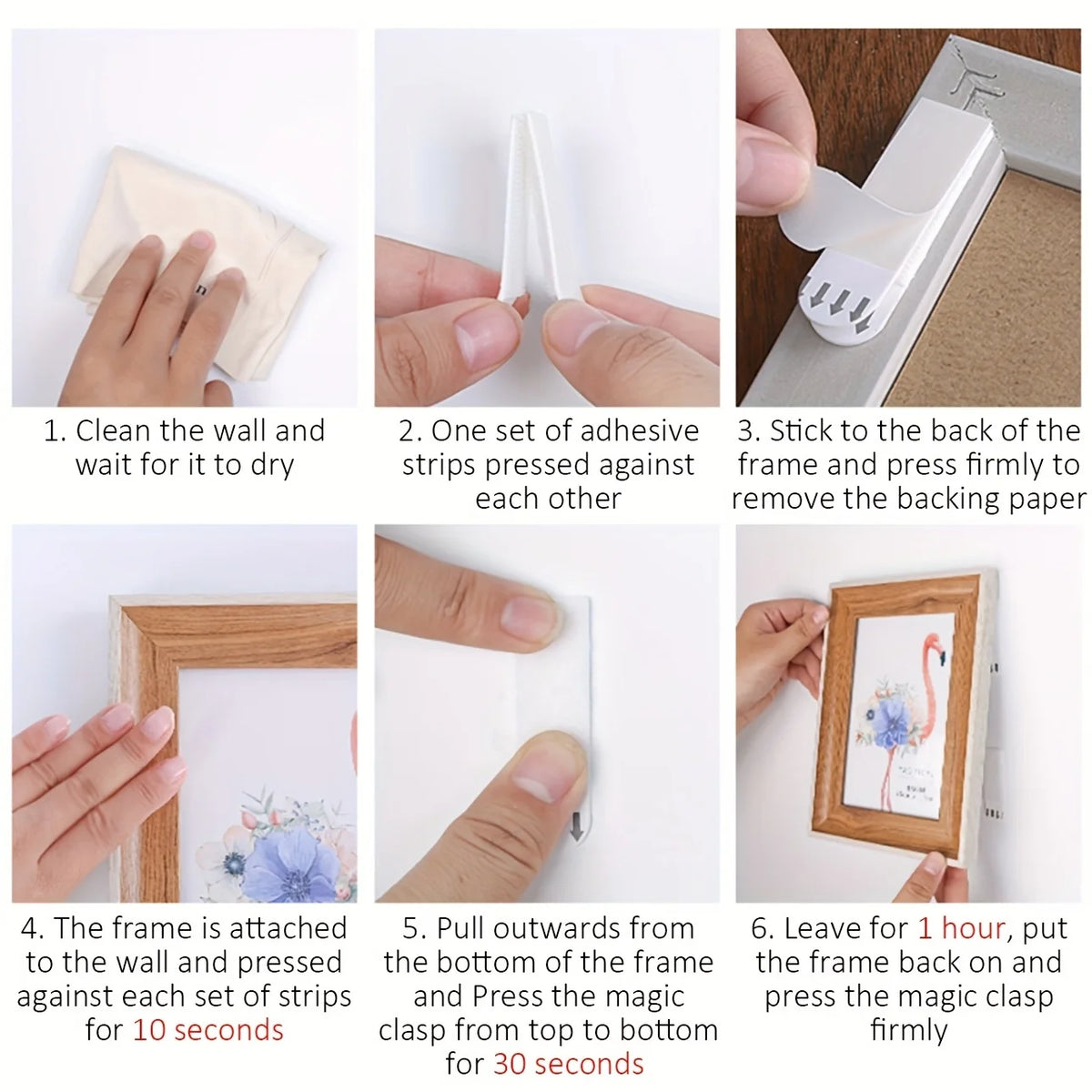 1. Clean the wall and wait for it to dry

2. One set of adhesive strips pressed against each other

3. Stick to the back of the frame and press firmly to remove the backing paper

4. The frame is attached to the wall and pressed against each set of strips for 10 seconds

5. Pull outwards from the bottom of the frame and Press the magic clasp from top to bottom for 30 seconds

6. Leave for 1 hour, put the frame back on and press the magic clasp firmly