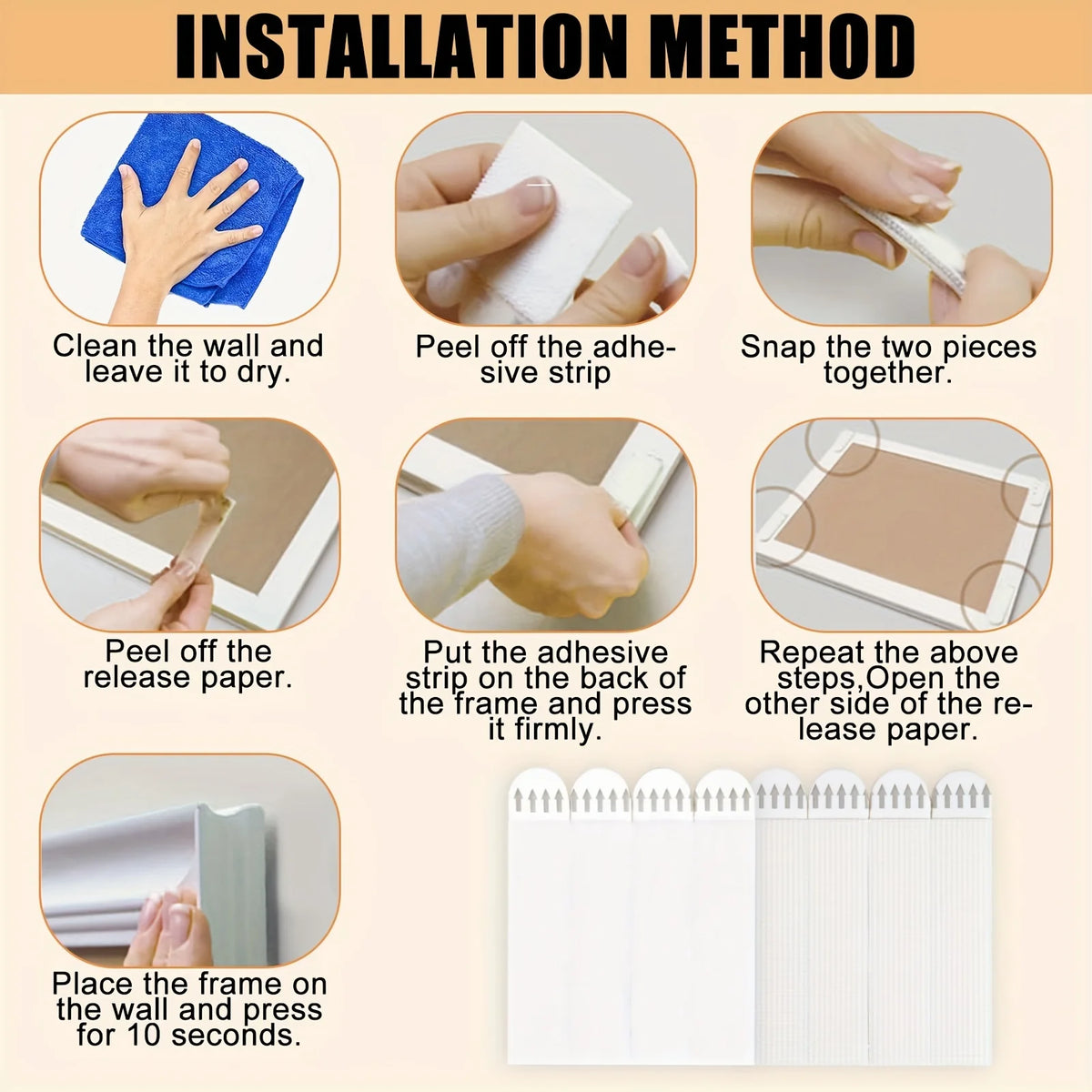 INSTALLATION METHOD

Clean the wall and leave it to dry.

Peel off the adhesive strip

Snap the two pieces together.

Peel off the release paper.

Put the adhesive strip on the back of the frame and press it firmly.

Repeat the above steps,Open the other side of the release paper.

Place the frame on the wall and press for 10 seconds.