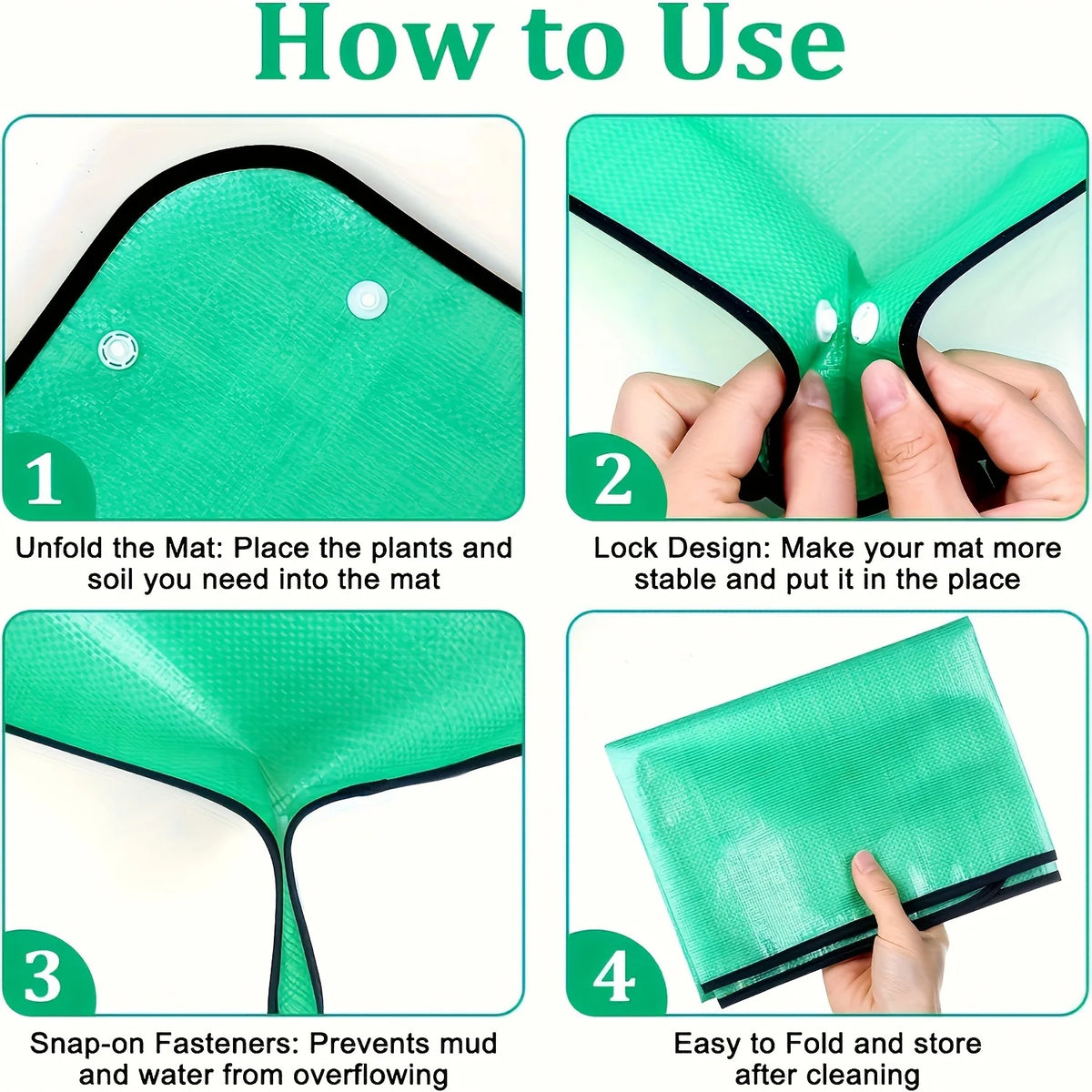 How to Use

1

Unfold the Mat: Place the plants and soil you need into the mat

2

Lock Design: Make your mat more stable and put it in the place

3

Snap-on Fasteners: Prevents mud and water from overflowing

4

Easy to Fold and store after cleaning