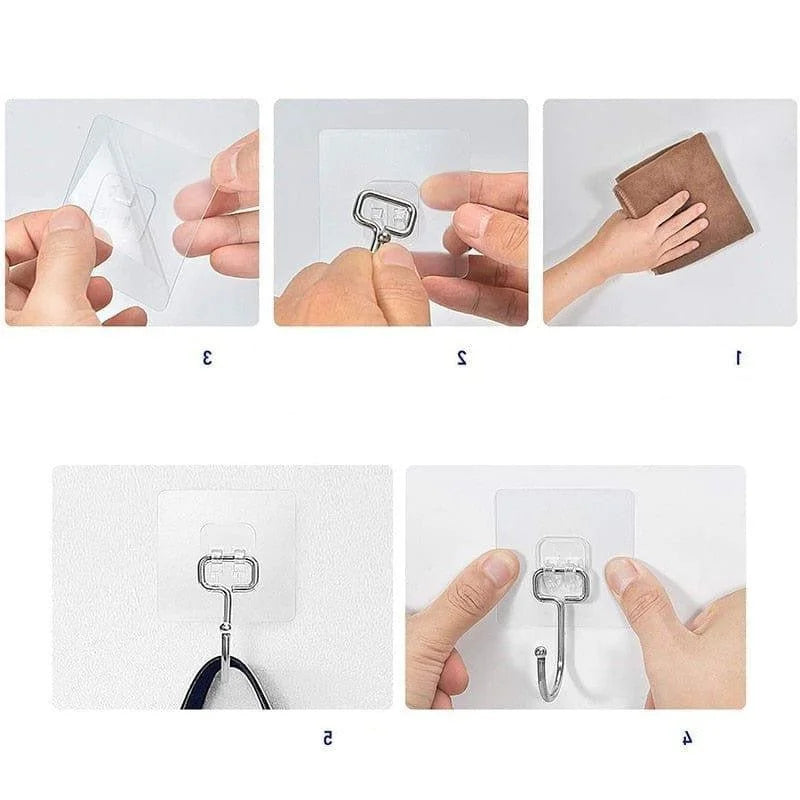 3

2

1

5

4